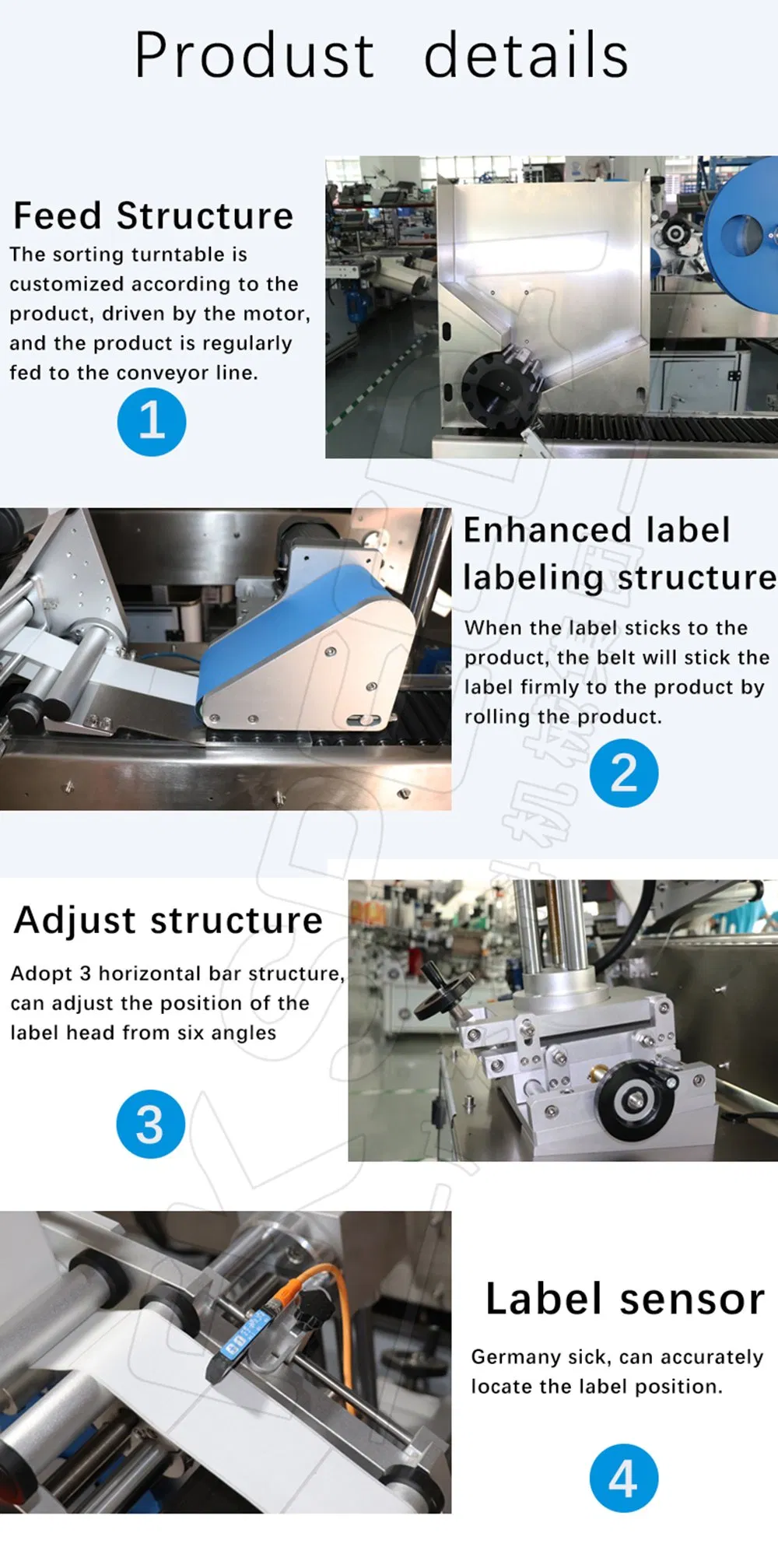 Produst details

Feed Structure

The sorting turntable is customized according to the product, driven by the motor, and the product is regularly fed to the conveyor line.

1

Enhanced label labeling structure

When the label sticks to the product, the belt will stick the label firmly to the product by rolling the product.

2

Adjust structure

Adopt 3 horizontal bar structure, can adjust the position of the label head from six angles

3

Label sensor

Germany sick, can accurately locate the label position.

4