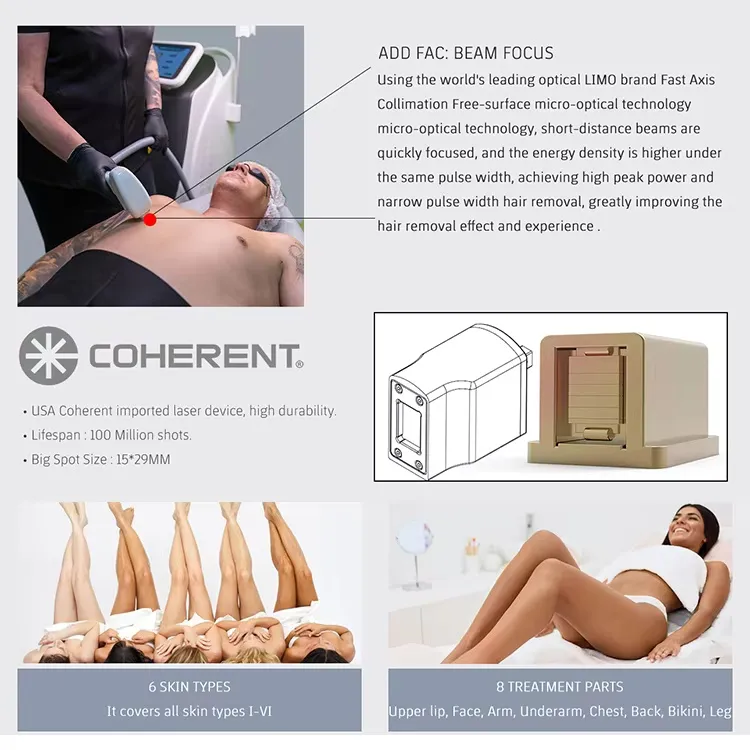 ADD FAC: BEAM FOCUS

Using the world's leading optical LIMO brand Fast Axis Collimation Free-surface micro-optical technology micro-optical technology, short-distance beams are quickly focused, and the energy density is higher under the same pulse width, achieving high peak power and narrow pulse width hair removal, greatly improving the hair removal effect and experience .

COHERENT®

• USA Coherent imported laser device, high durability.
• Lifespan : 100 Million shots.
• Big Spot Size : 15*29MM

6 SKIN TYPES
It covers all skin types I-VI

8 TREATMENT PARTS
Upper lip, Face, Arm, Underarm, Chest, Back, Bikini, Leg