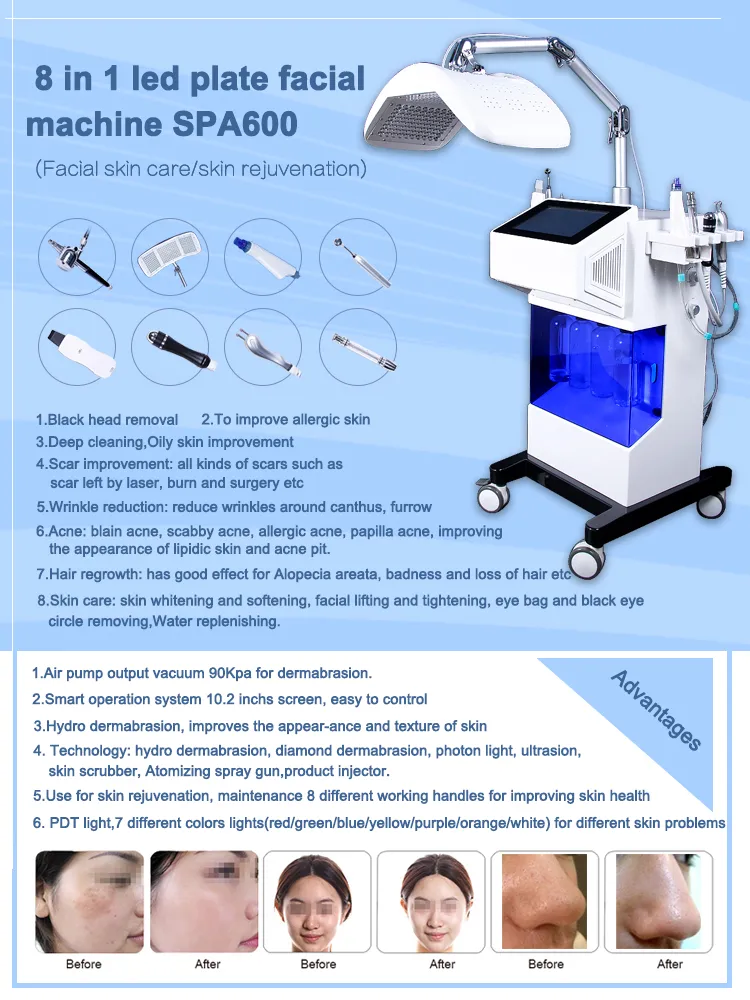 8 in 1 led plate facial machine SPA600

(Facial skin care/skin rejuvenation)

1.Black head removal 2.To improve allergic skin
3.Deep cleaning,Oily skin improvement
4.Scar improvement: all kinds of scars such as scar left by laser, burn and surgery etc
5.Wrinkle reduction: reduce wrinkles around canthus, furrow
6.Acne: blain acne, scabby acne, allergic acne, papilla acne, improving the appearance of lipidic skin and acne pit.
7.Hair regrowth: has good effect for Alopecia areata, badness and loss of hair etc
8.Skin care: skin whitening and softening, facial lifting and tightening, eye bag and black eye circle removing,Water replenishing.

Advantages

1.Air pump output vacuum 90Kpa for dermabrasion.
2.Smart operation system 10.2 inchs screen, easy to control
3.Hydro dermabrasion, improves the appear-ance and texture of skin
4. Technology: hydro dermabrasion, diamond dermabrasion, photon light, ultrasion, skin scrubber, Atomizing spray gun,product injector.
5.Use for skin rejuvenation, maintenance 8 different working handles for improving skin health
6. PDT light,7 different colors lights(red/green/blue/yellow/purple/orange/white) for different skin problems

Before After Before After Before After