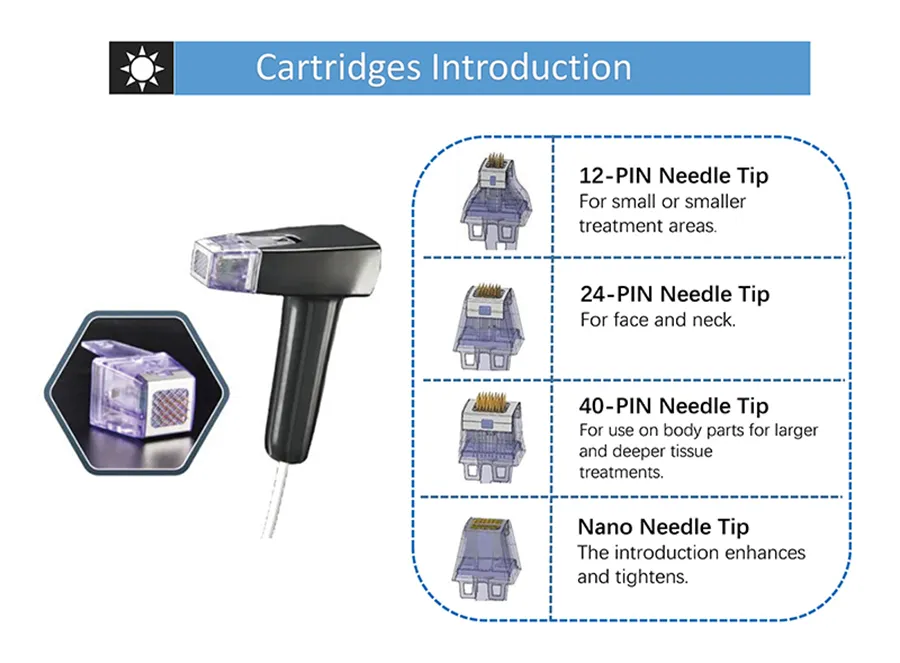 Cartridges Introduction

12-PIN Needle Tip
For small or smaller treatment areas.

24-PIN Needle Tip
For face and neck.

40-PIN Needle Tip
For use on body parts for larger and deeper tissue treatments.

Nano Needle Tip
The introduction enhances and tightens.