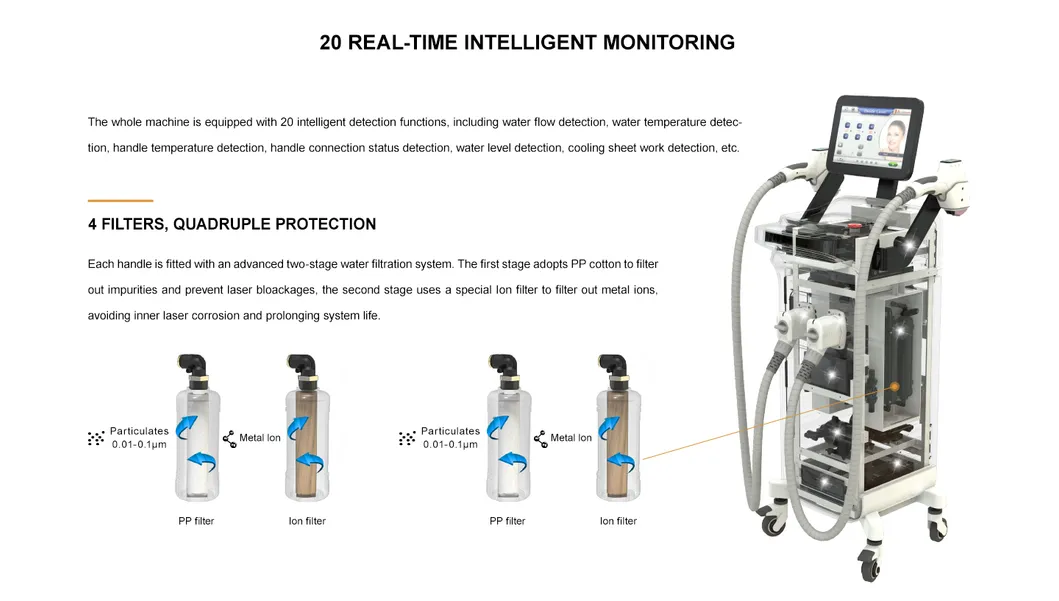 20 REAL-TIME INTELLIGENT MONITORING

The whole machine is equipped with 20 intelligent detection functions, including water flow detection, water temperature detection, handle temperature detection, handle connection status detection, water level detection, cooling sheet work detection, etc.

4 FILTERS, QUADRUPLE PROTECTION

Each handle is fitted with an advanced two-stage water filtration system. The first stage adopts PP cotton to filter out impurities and prevent laser bloackages, the second stage uses a special Ion filter to filter out metal ions, avoiding inner laser corrosion and prolonging system life.

Particulates 0.01-0.1μm

Metal Ion

PP filter

Ion filter

Particulates 0.01-0.1μm

Metal Ion

PP filter

Ion filter