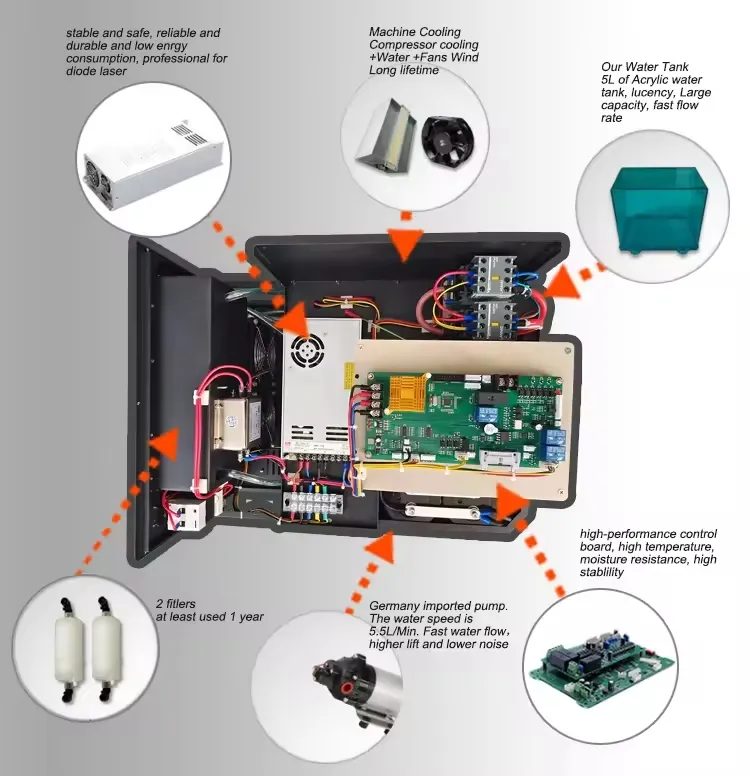 stable and safe, reliable and durable and low enrgy consumption, professional for diode laser

Machine Cooling
Compressor cooling +Water +Fans Wind
Long lifetime

Our Water Tank
5L of Acrylic water tank, lucency, Large capacity, fast flow rate

high-performance control board, high temperature, moisture resistance, high stablility

2 fitlers
at least used 1 year

Germany imported pump. The water speed is 5.5L/Min. Fast water flow, higher lift and lower noise