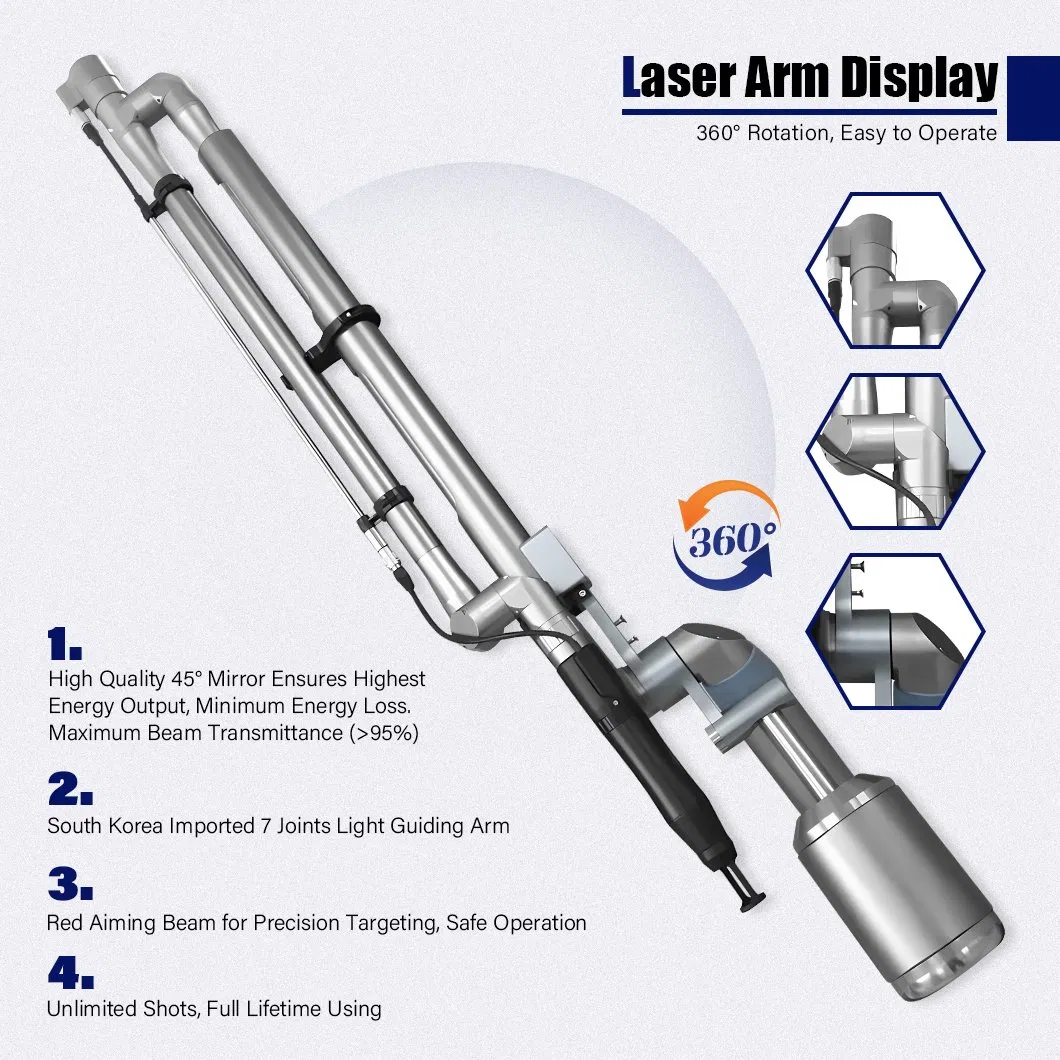 Laser Arm Display
360° Rotation, Easy to Operate

360°

1.
High Quality 45° Mirror Ensures Highest Energy Output, Minimum Energy Loss. Maximum Beam Transmittance (>95%)

2.
South Korea Imported 7 Joints Light Guiding Arm

3.
Red Aiming Beam for Precision Targeting, Safe Operation

4.
Unlimited Shots, Full Lifetime Using