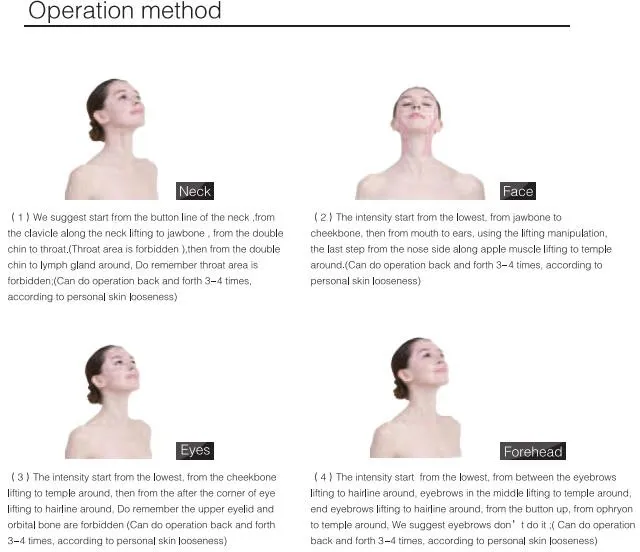 Operation method

Neck

（1）We suggest start from the button line of the neck ,from the clavicle along the neck lifting to jawbone , from the double chin to throat.(Throat area is forbidden ),then from the double chin to lymph gland around, Do remember throat area is forbidden;(Can do operation back and forth 3-4 times, according to personal skin looseness)

Face

（2）The intensity start from the lowest, from jawbone to cheekbone, then from mouth to ears, using the lifting manipulation, the last step from the nose side along apple muscle lifting to temple around.(Can do operation back and forth 3-4 times, according to personal skin looseness)

Eyes

（3）The intensity start from the lowest, from the cheekbone lifting to temple around, then from the after the corner of eye lifting to hairline around, Do remember the upper eyelid and orbital bone are forbidden (Can do operation back and forth 3-4 times, according to personal skin looseness)

Forehead

（4）The intensity start from the lowest, from between the eyebrows lifting to hairline around, eyebrows in the middle lifting to temple around, end eyebrows lifting to hairline around, from the button up, from ophryon to temple around, We suggest eyebrows don' t do it ;( Can do operation back and forth 3-4 times, according to personal skin looseness)