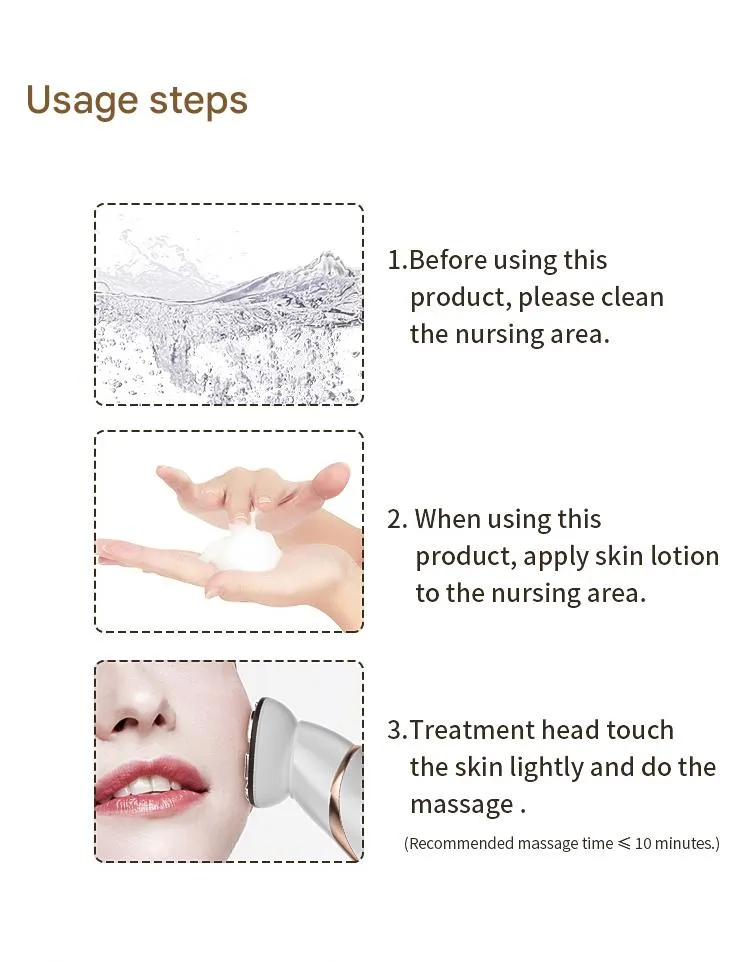 Usage steps

1.Before using this product, please clean the nursing area.

2. When using this product, apply skin lotion to the nursing area.

3.Treatment head touch the skin lightly and do the massage .

(Recommended massage time $\leqslant$ 10 minutes.)