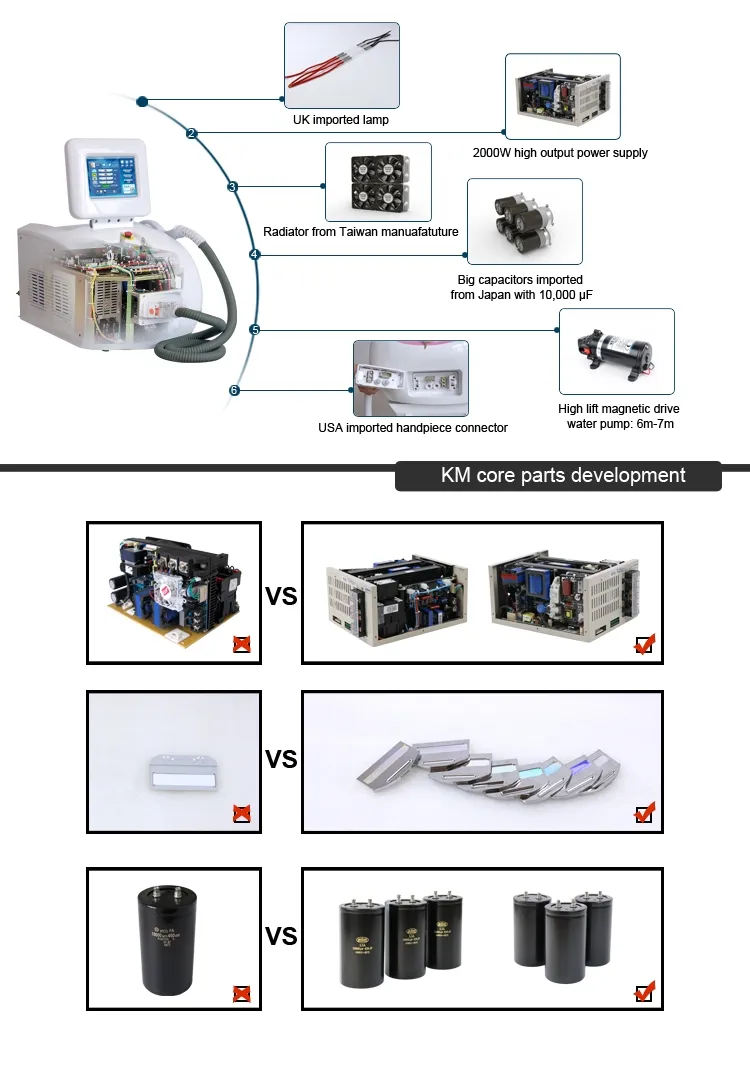 UK imported lamp

2

2000W high output power supply

3

Radiator from Taiwan manuafatuture

4

Big capacitors imported from Japan with 10,000 μF

5

High lift magnetic drive water pump: 6m-7m

6

USA imported handpiece connector

KM core parts development

VS

VS

VS