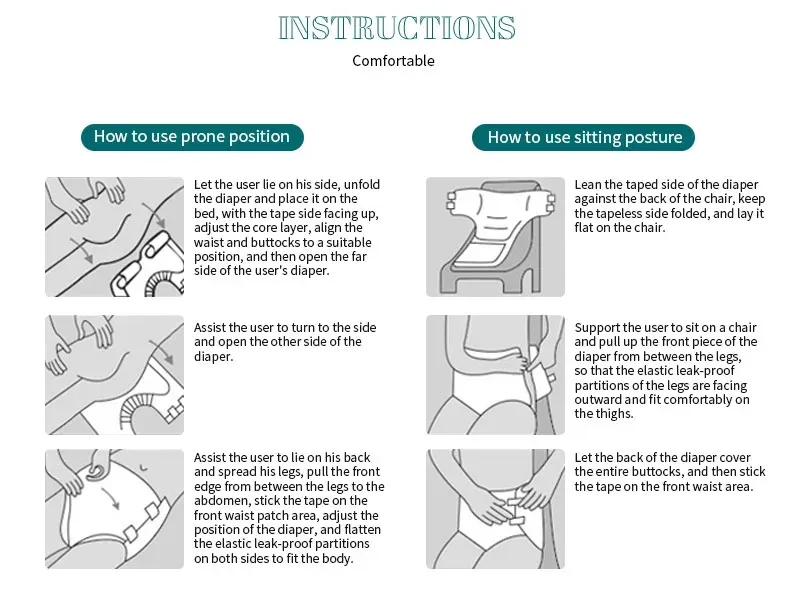 INSTRUCTIONS

Comfortable

How to use prone position

Let the user lie on his side, unfold the diaper and place it on the bed, with the tape side facing up, adjust the core layer, align the waist and buttocks to a suitable position, and then open the far side of the user's diaper.

Assist the user to turn to the side and open the other side of the diaper.

Assist the user to lie on his back and spread his legs, pull the front edge from between the legs to the abdomen, stick the tape on the front waist patch area, adjust the position of the diaper, and flatten the elastic leak-proof partitions on both sides to fit the body.

How to use sitting posture

Lean the taped side of the diaper against the back of the chair, keep the tapeless side folded, and lay it flat on the chair.

Support the user to sit on a chair and pull up the front piece of the diaper from between the legs, so that the elastic leak-proof partitions of the legs are facing outward and fit comfortably on the thighs.

Let the back of the diaper cover the entire buttocks, and then stick the tape on the front waist area.