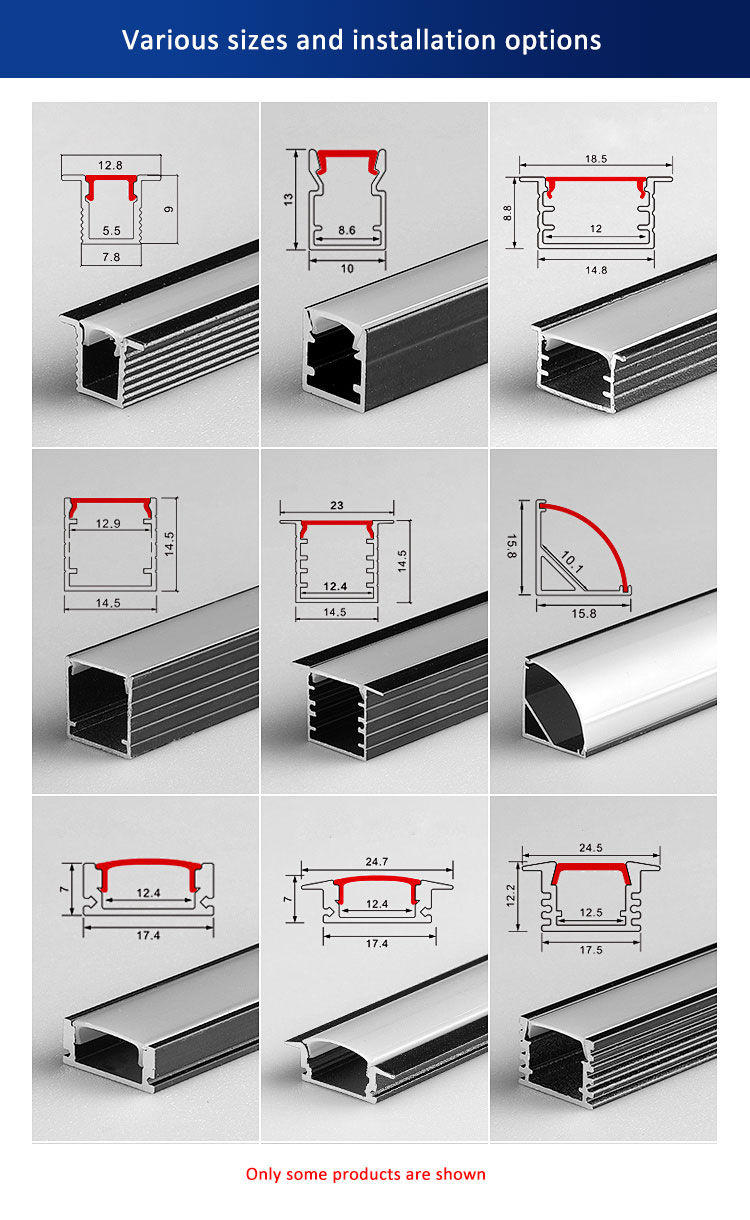 Various sizes and installation options

12.8
9
5.5
7.8

13
8.6
10

18.5
8.8
12
14.8

12.9
14.5
14.5

23
14.5
12.4
14.5

15.8
10.1
15.8

7
12.4
17.4

24.7
7
12.4
17.4

24.5
12.2
12.5
17.5

Only some products are shown