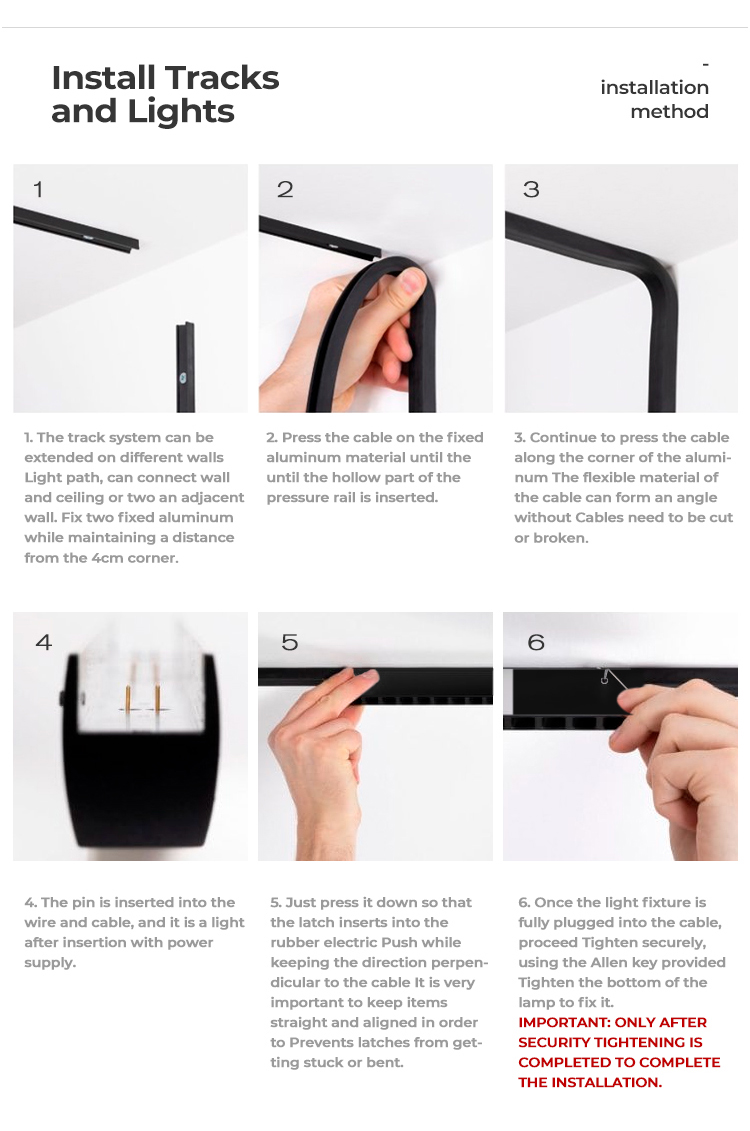 Install Tracks and Lights

-
installation method

1

2

3

1. The track system can be extended on different walls Light path, can connect wall and ceiling or two an adjacent wall. Fix two fixed aluminum while maintaining a distance from the 4cm corner.

2. Press the cable on the fixed aluminum material until the until the hollow part of the pressure rail is inserted.

3. Continue to press the cable along the corner of the aluminum The flexible material of the cable can form an angle without Cables need to be cut or broken.

4

5

6

4. The pin is inserted into the wire and cable, and it is a light after insertion with power supply.

5. Just press it down so that the latch inserts into the rubber electric Push while keeping the direction perpendicular to the cable It is very important to keep items straight and aligned in order to Prevents latches from getting stuck or bent.

6. Once the light fixture is fully plugged into the cable, proceed Tighten securely, using the Allen key provided Tighten the bottom of the lamp to fix it.
IMPORTANT: ONLY AFTER SECURITY TIGHTENING IS COMPLETED TO COMPLETE THE INSTALLATION.