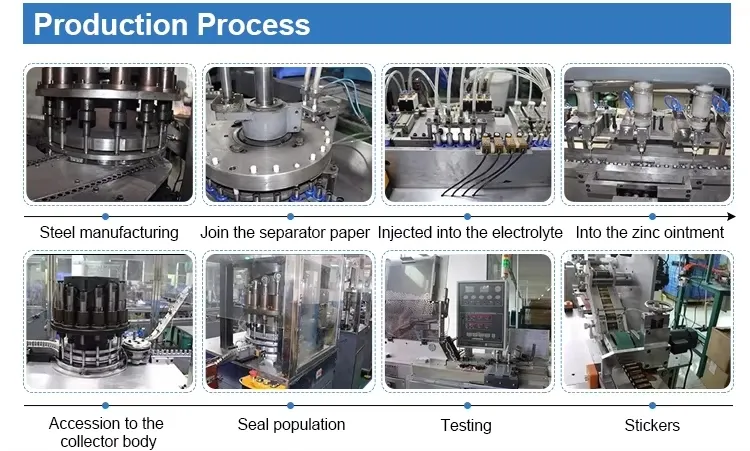 Production Process

Steel manufacturing

Join the separator paper

Injected into the electrolyte

Into the zinc ointment

Accession to the collector body

Seal population

Testing

Stickers