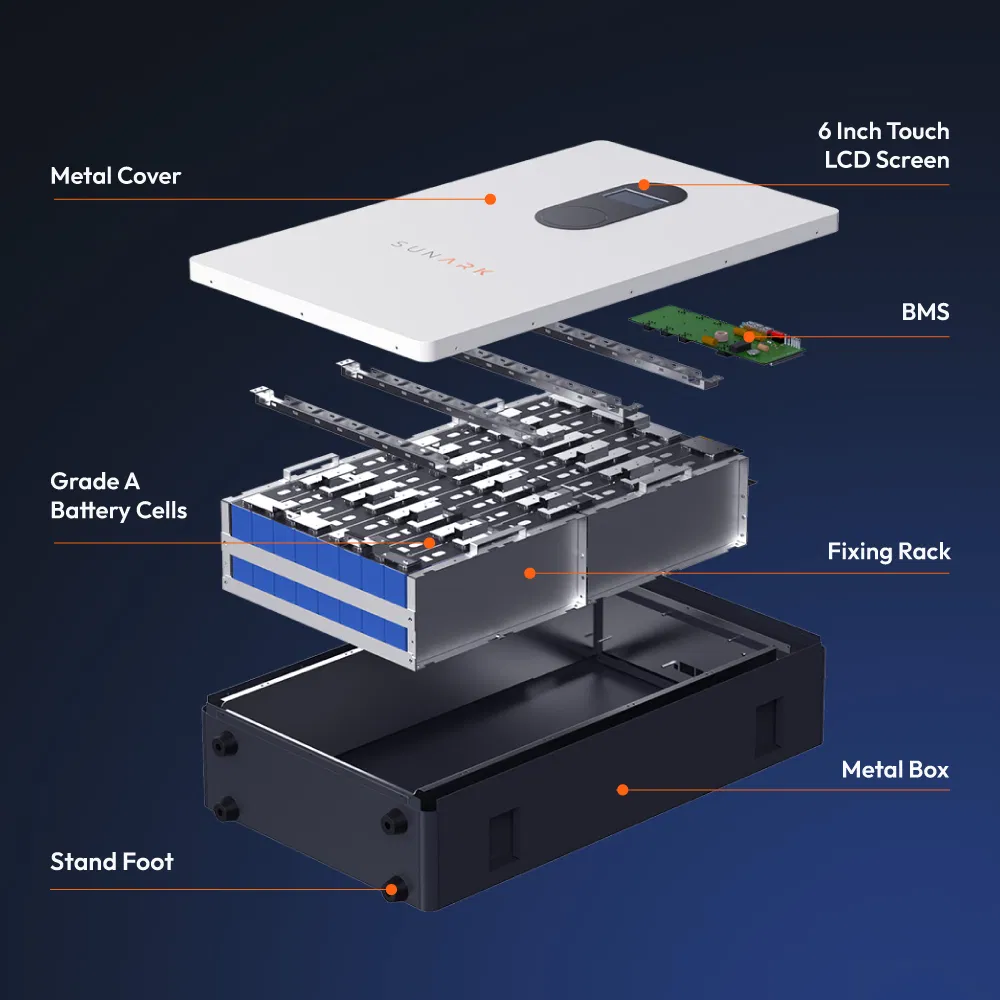 Metal Cover

6 Inch Touch LCD Screen

SUNARK

BMS

Grade A Battery Cells

Fixing Rack

Metal Box

Stand Foot