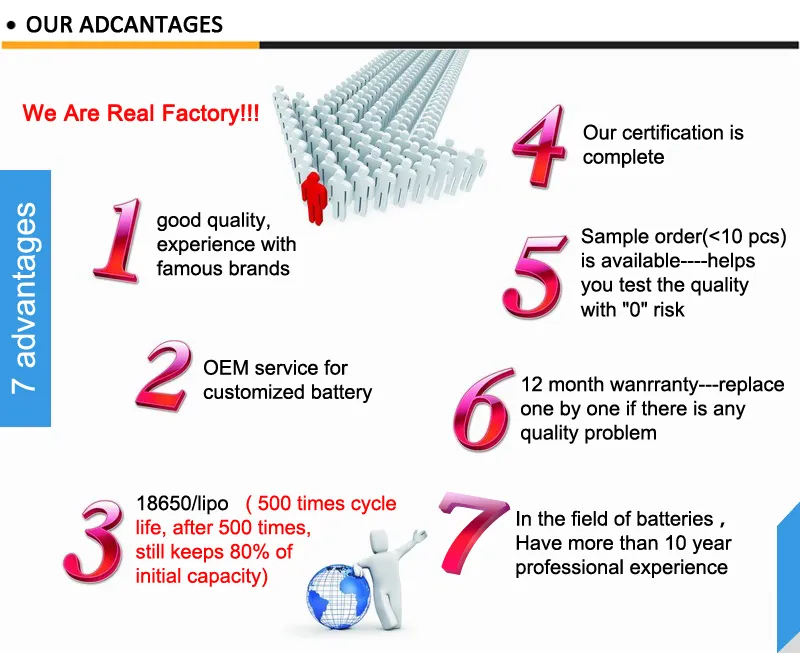 • OUR ADCANTAGES

We Are Real Factory!!!

7 advantages

1 good quality, experience with famous brands

2 OEM service for customized battery

3 18650/lipo ( 500 times cycle life, after 500 times, still keeps 80% of initial capacity)

4 Our certification is complete

5 Sample order(<10 pcs) is available----helps you test the quality with "0" risk

6 12 month wanrranty---replace one by one if there is any quality problem

7 In the field of batteries , Have more than 10 year professional experience