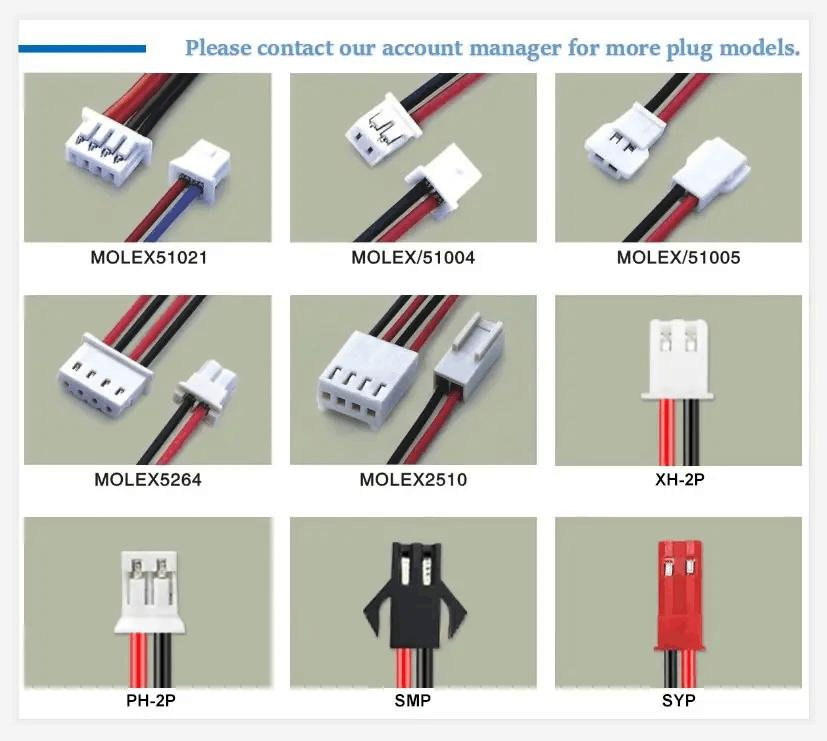 Please contact our account manager for more plug models.

MOLEX51021

MOLEX/51004

MOLEX/51005

MOLEX5264

MOLEX2510

XH-2P

PH-2P

SMP

SYP