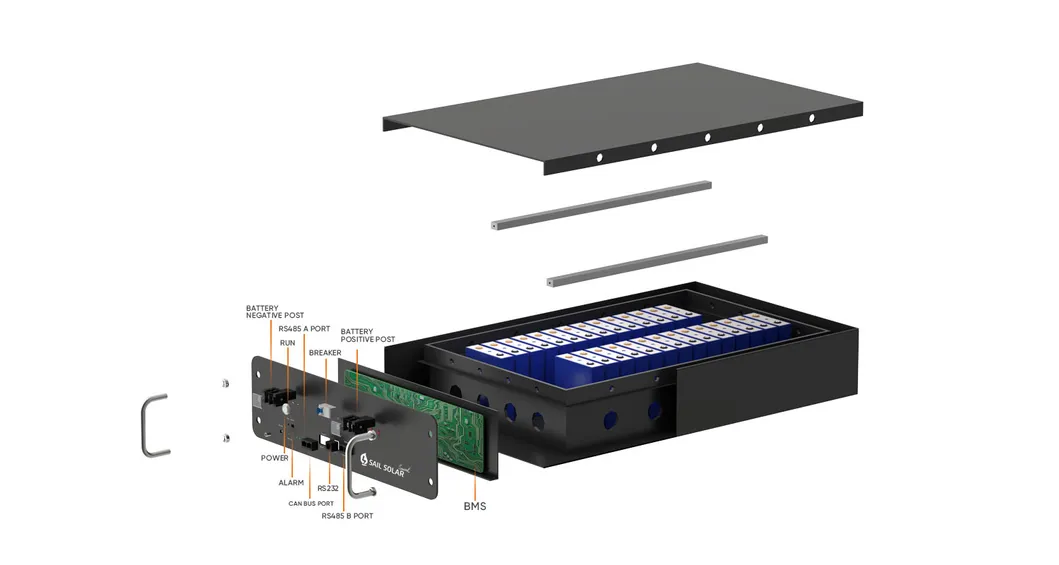 BATTERY NEGATIVE POST

RS485 A PORT

RUN

BREAKER

BATTERY POSITIVE POST

POWER

ALARM

CAN BUS PORT

RS232

RS485 B PORT

SAIL SOLAR

BMS