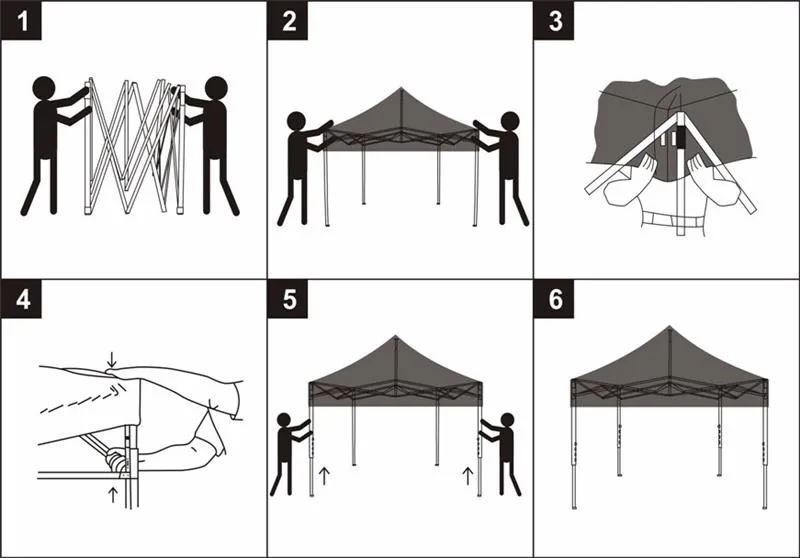 1

2

3

4

5

6