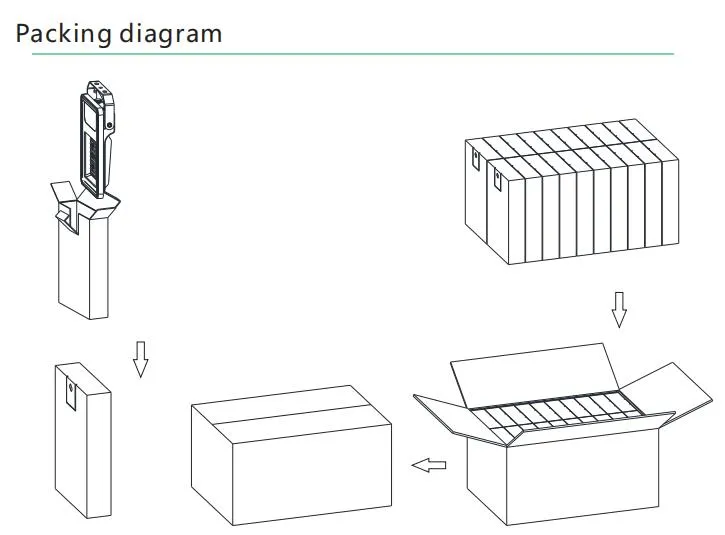 Packing diagram