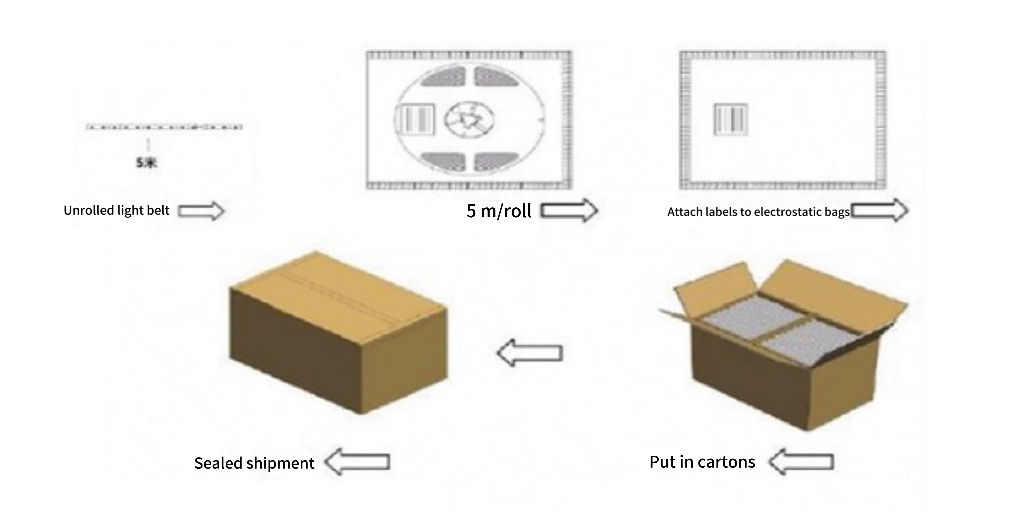 5米

Unrolled light belt

5 m/roll

Attach labels to electrostatic bags

Sealed shipment

Put in cartons