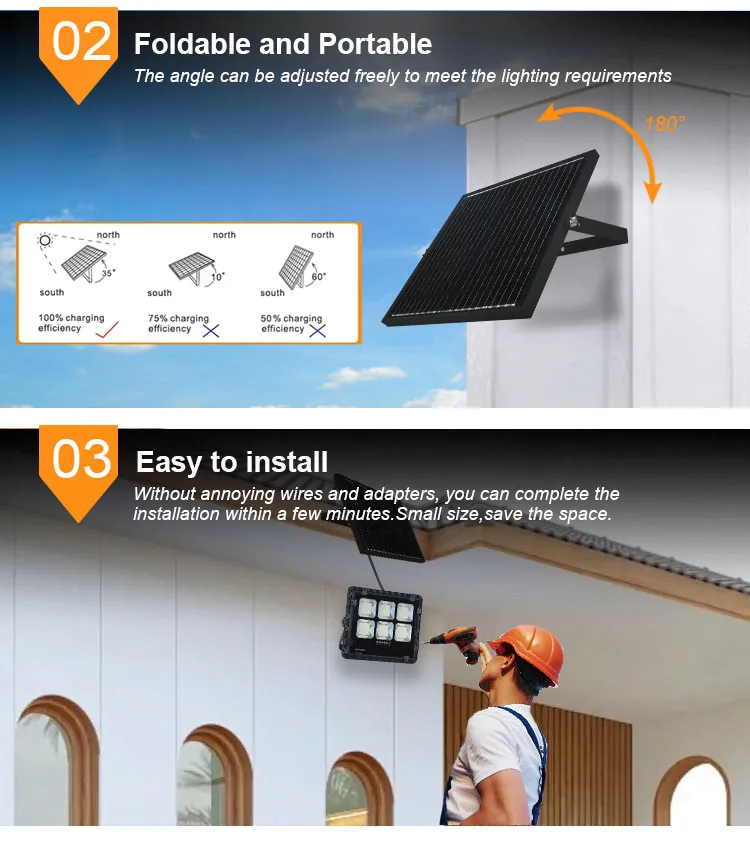 02 Foldable and Portable

The angle can be adjusted freely to meet the lighting requirements

180°

north

35°

south

100% charging efficiency

north

10°

south

75% charging efficiency

north

60°

south

50% charging efficiency

03 Easy to install

Without annoying wires and adapters, you can complete the installation within a few minutes.Small size,save the space.