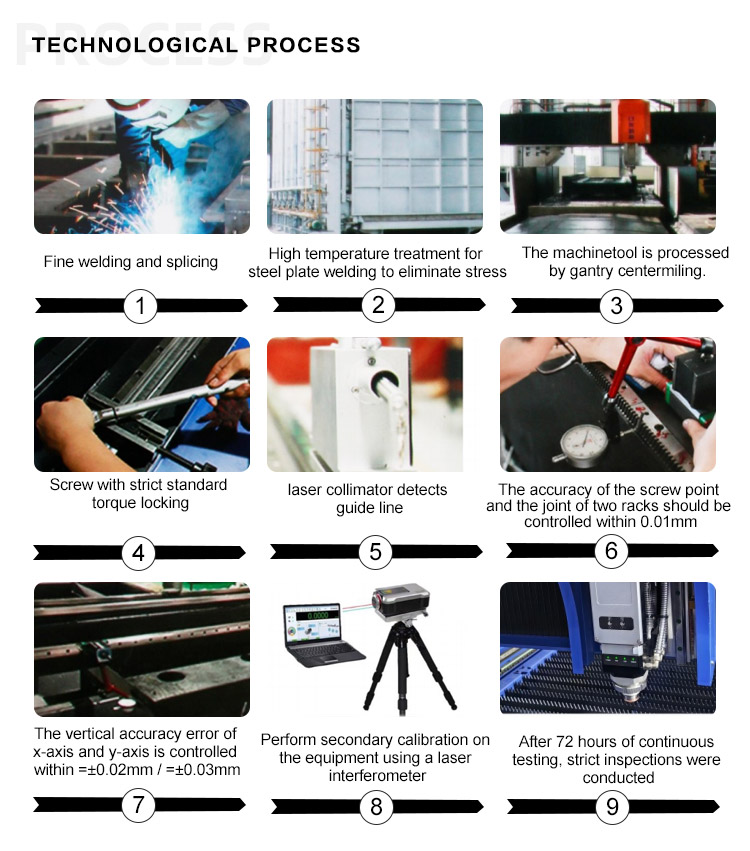 PROCESS
TECHNOLOGICAL PROCESS

Fine welding and splicing

1

High temperature treatment for steel plate welding to eliminate stress

2

The machinetool is processed by gantry centermiling.

3

Screw with strict standard torque locking

4

laser collimator detects guide line

5

The accuracy of the screw point and the joint of two racks should be controlled within 0.01mm

6

The vertical accuracy error of x-axis and y-axis is controlled within =±0.02mm / =±0.03mm

7

0.0000

Perform secondary calibration on the equipment using a laser interferometer

8

After 72 hours of continuous testing, strict inspections were conducted

9