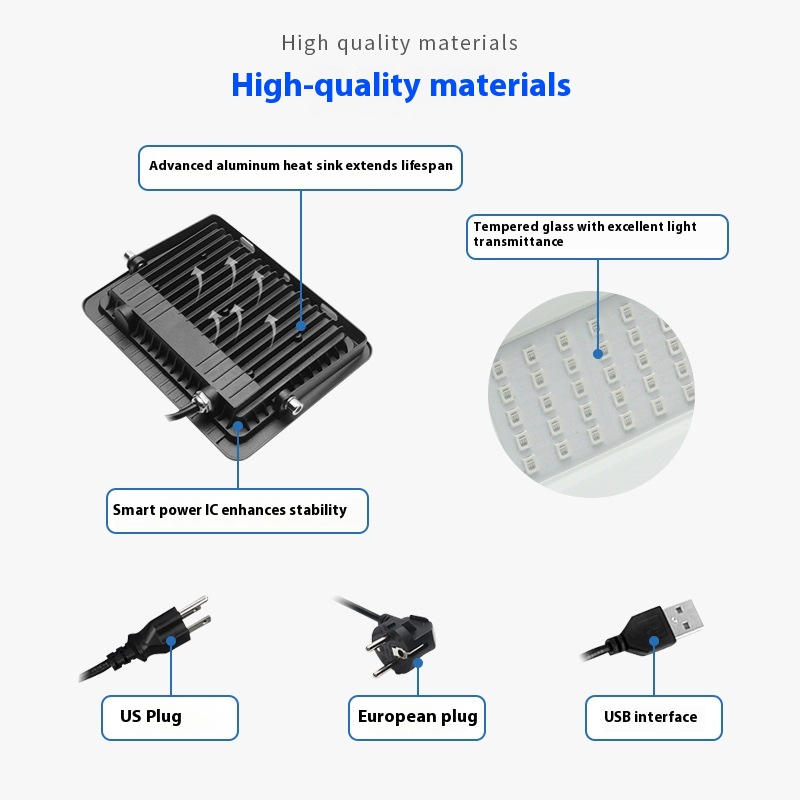 High quality materials

High-quality materials

Advanced aluminum heat sink extends lifespan

Tempered glass with excellent light transmittance

Smart power IC enhances stability

US Plug

European plug

USB interface