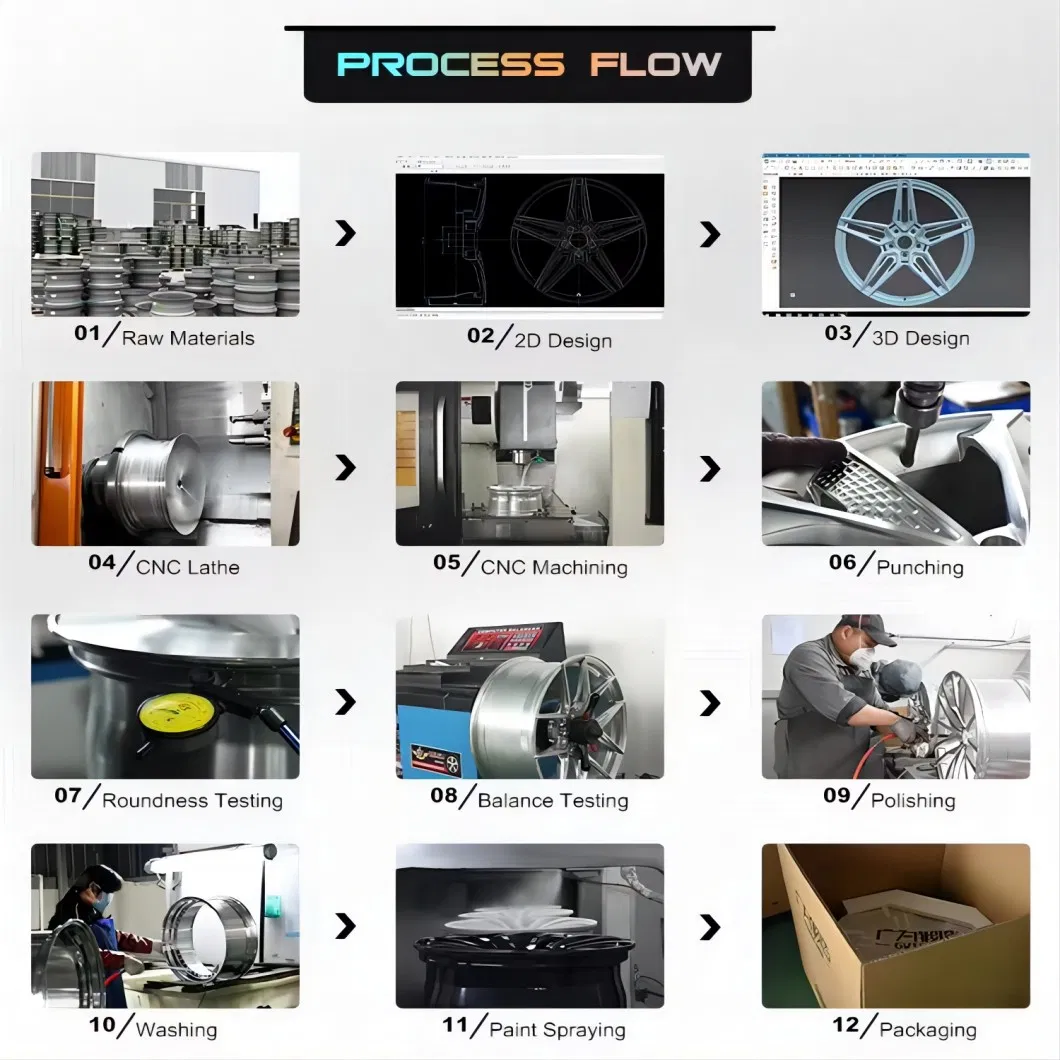 PROCESS FLOW

01/ Raw Materials

02/ 2D Design

03/ 3D Design

04/ CNC Lathe

05/ CNC Machining

06/ Punching

07/ Roundness Testing

08/ Balance Testing

09/ Polishing

10/ Washing

11/ Paint Spraying

12/ Packaging