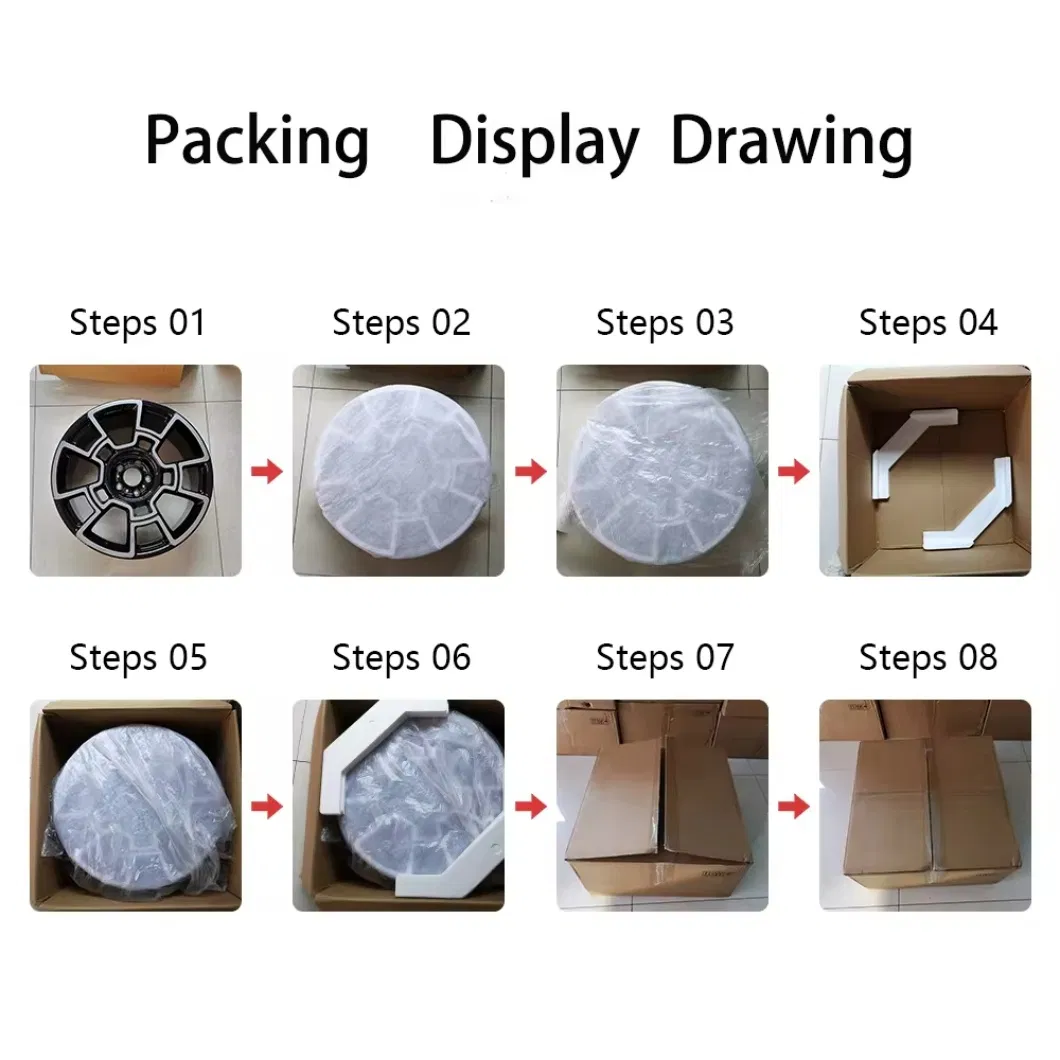 Packing Display Drawing

Steps 01

Steps 02

Steps 03

Steps 04

Steps 05

Steps 06

Steps 07

Steps 08