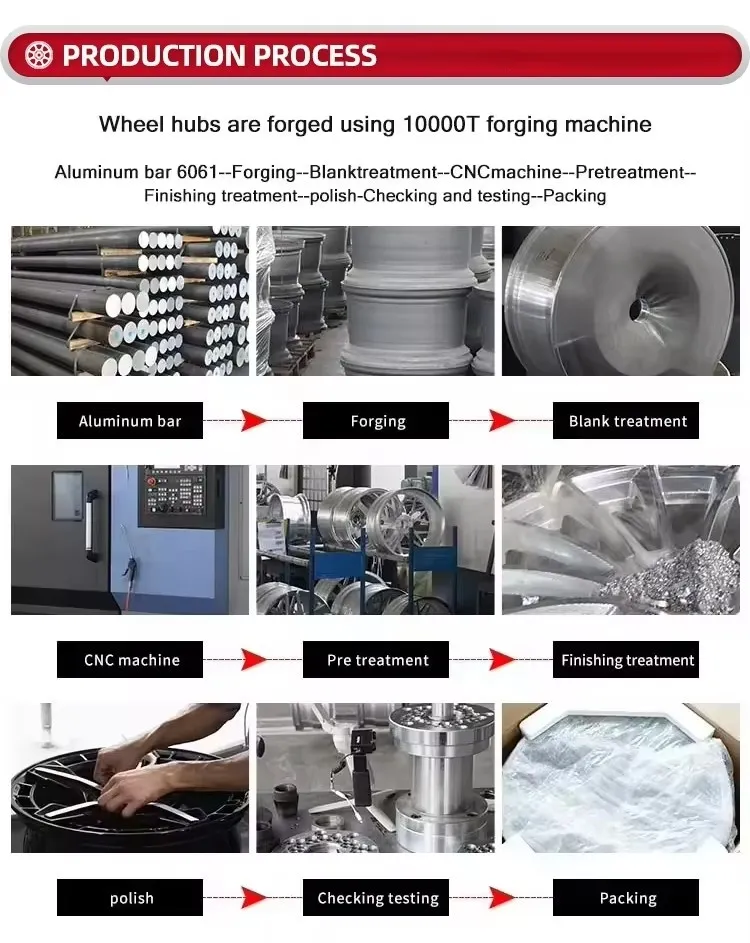 PRODUCTION PROCESS

Wheel hubs are forged using 10000T forging machine

Aluminum bar 6061--Forging--Blanktreatment--CNCmachine--Pretreatment--Finishing treatment--polish-Checking and testing--Packing

Aluminum bar

Forging

Blank treatment

CNC machine

Pre treatment

Finishing treatment

polish

Checking testing

Packing