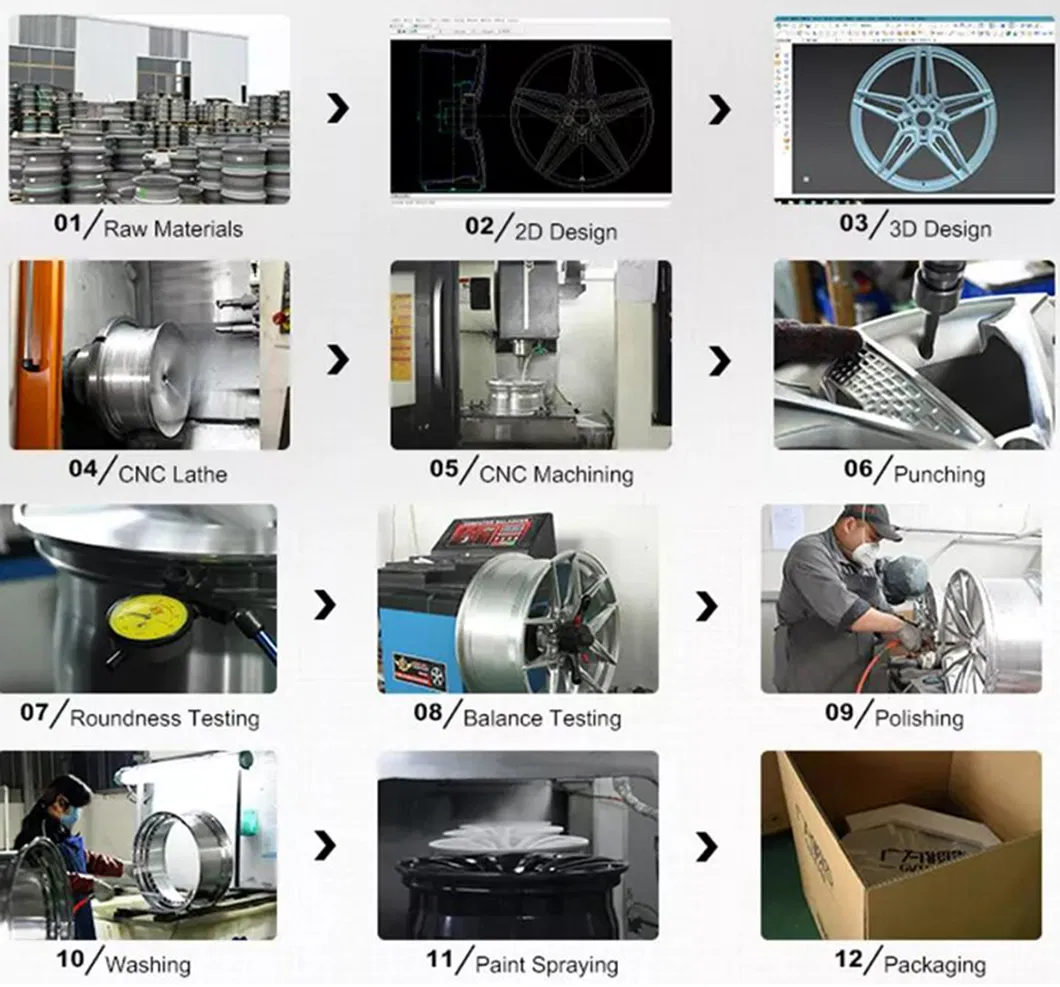 01/Raw Materials

02/2D Design

03/3D Design

04/CNC Lathe

05/CNC Machining

06/Punching

07/Roundness Testing

08/Balance Testing

09/Polishing

10/Washing

11/Paint Spraying

12/Packaging