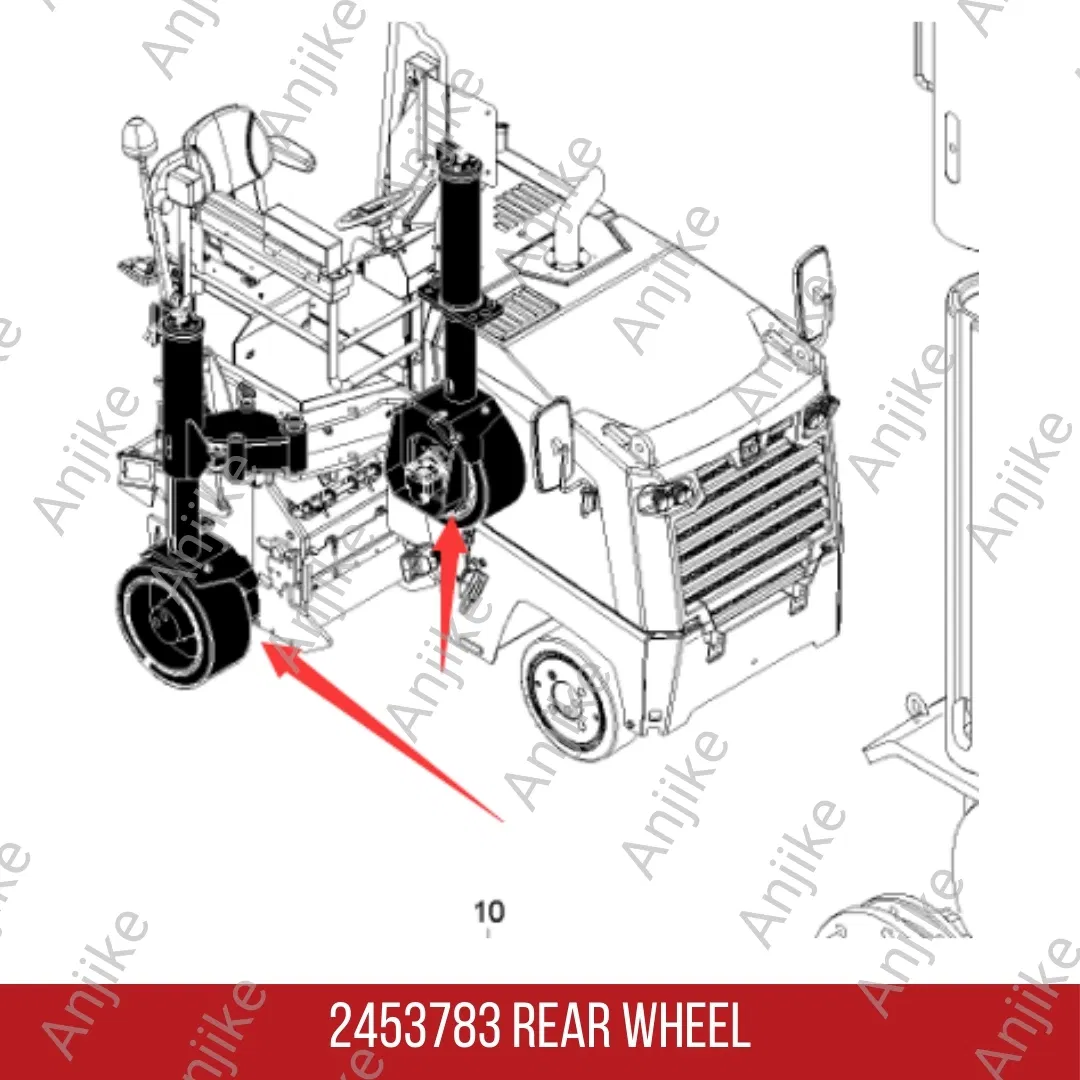 Anjike

10

2453783 REAR WHEEL