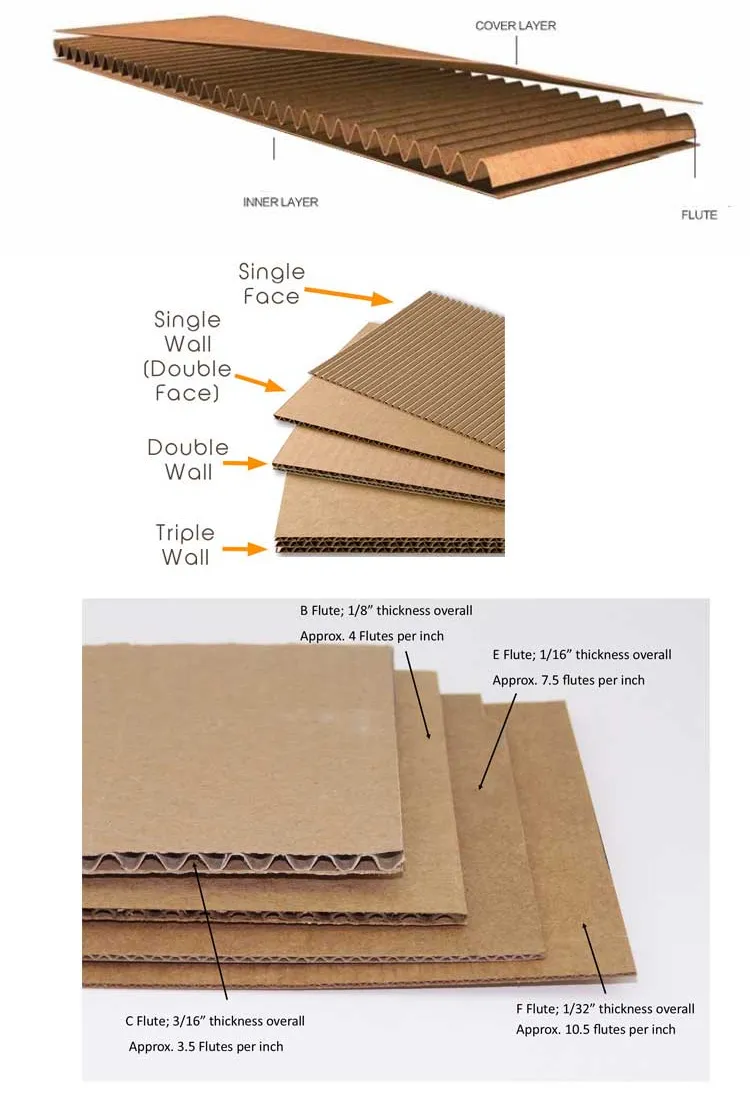 COVER LAYER

INNER LAYER

FLUTE

Single Face

Single Wall (Double Face)

Double Wall

Triple Wall

B Flute; 1/8" thickness overall
Approx. 4 Flutes per inch

E Flute; 1/16" thickness overall
Approx. 7.5 flutes per inch

C Flute; 3/16" thickness overall
Approx. 3.5 Flutes per inch

F Flute; 1/32" thickness overall
Approx. 10.5 flutes per inch