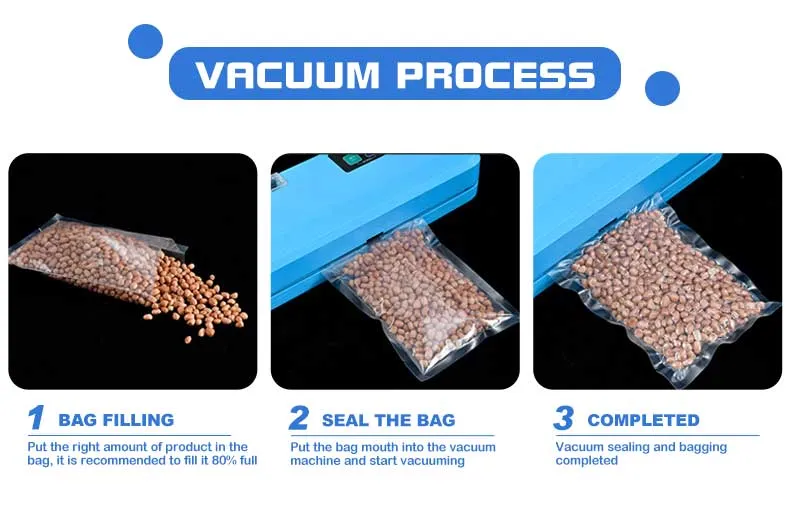 VACUUM PROCESS

1 BAG FILLING

Put the right amount of product in the bag, it is recommended to fill it 80% full

2 SEAL THE BAG

Put the bag mouth into the vacuum machine and start vacuuming

3 COMPLETED

Vacuum sealing and bagging completed