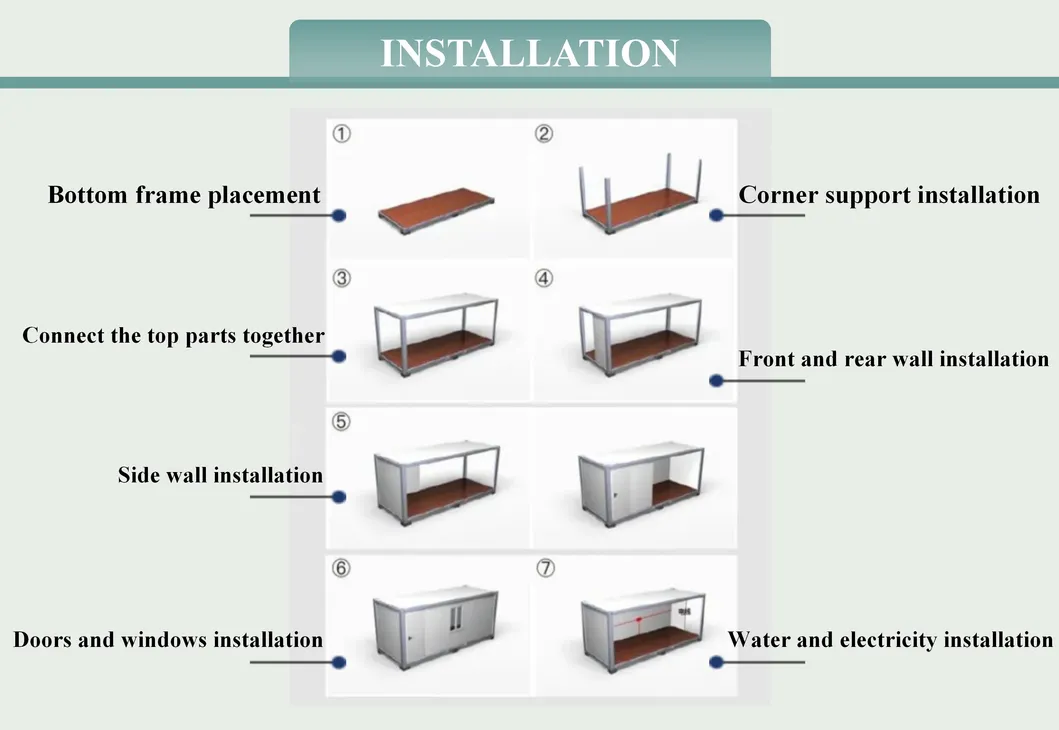 INSTALLATION

①

Bottom frame placement

②

Corner support installation

③

Connect the top parts together

④

Front and rear wall installation

⑤

Side wall installation

⑥

Doors and windows installation

⑦

Water and electricity installation