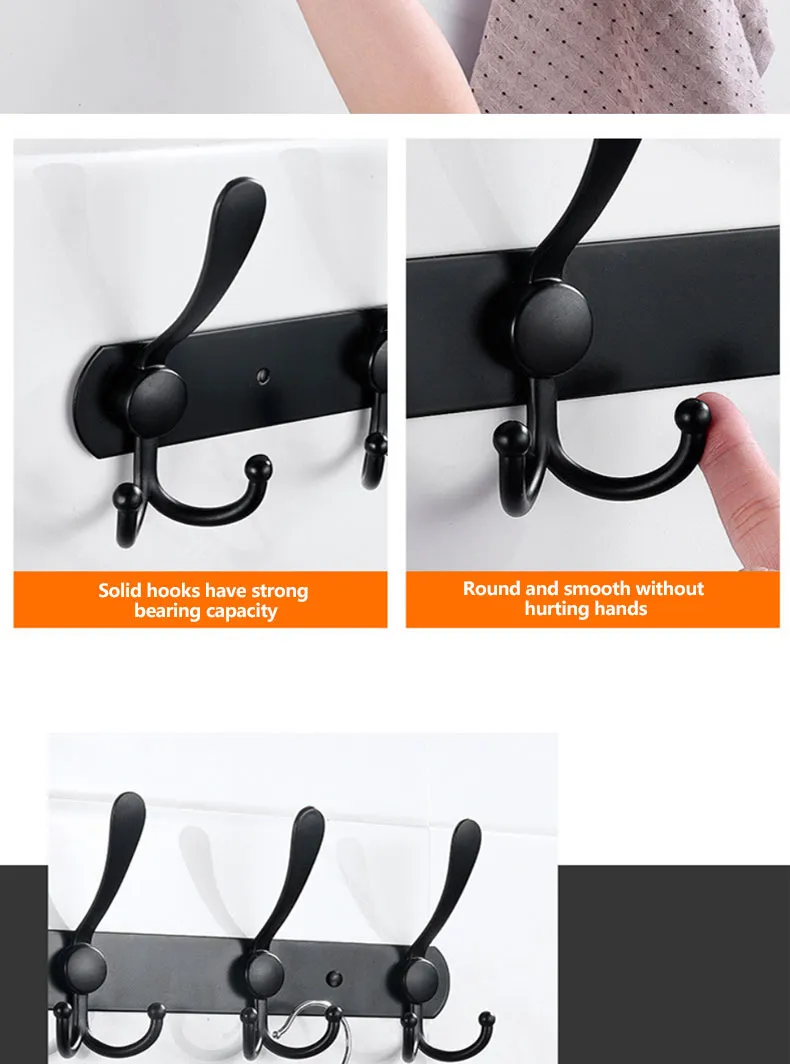 Solid hooks have strong bearing capacity

Round and smooth without hurting hands