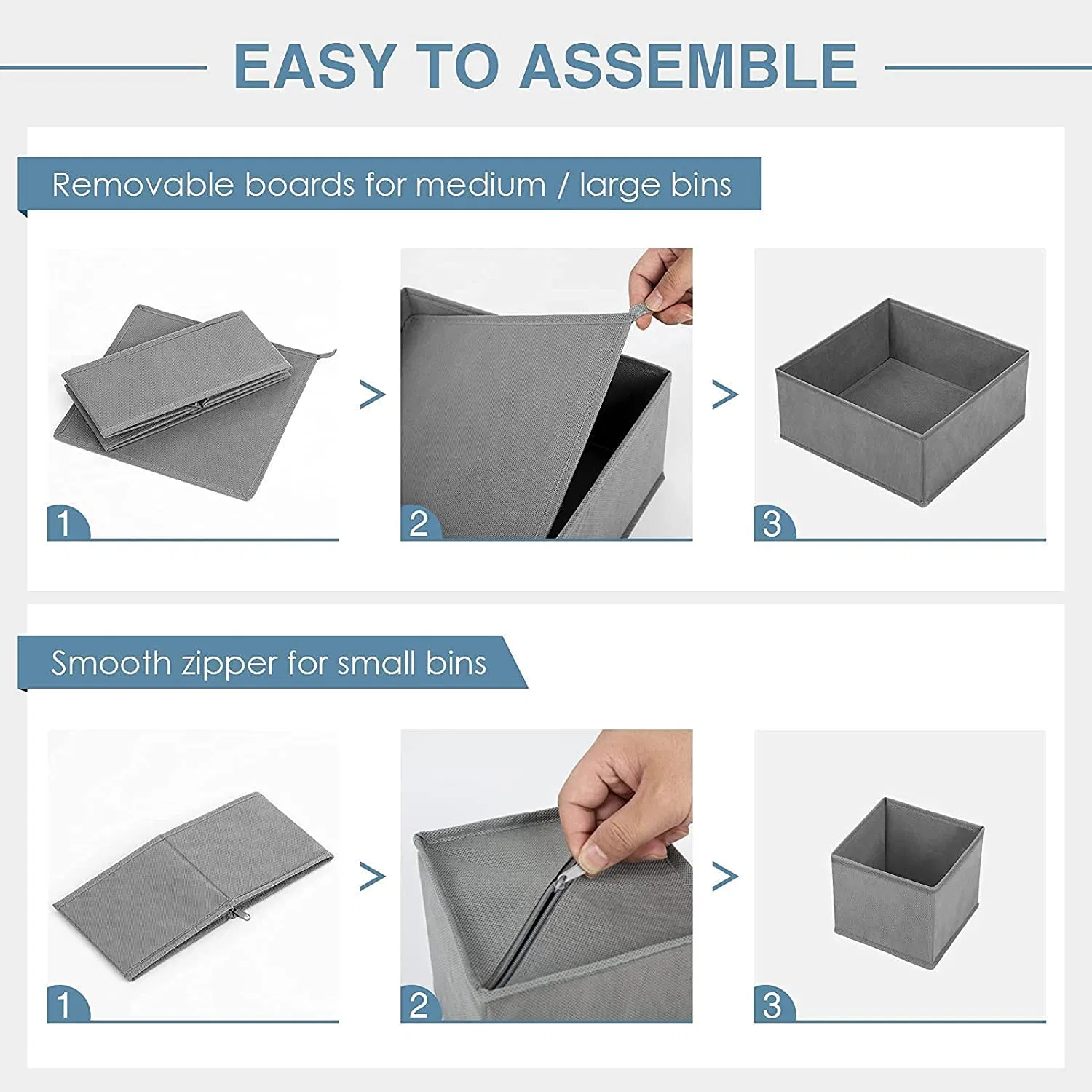 EASY TO ASSEMBLE

Removable boards for medium / large bins

1

>

2

>

3

Smooth zipper for small bins

1

>

2

>

3