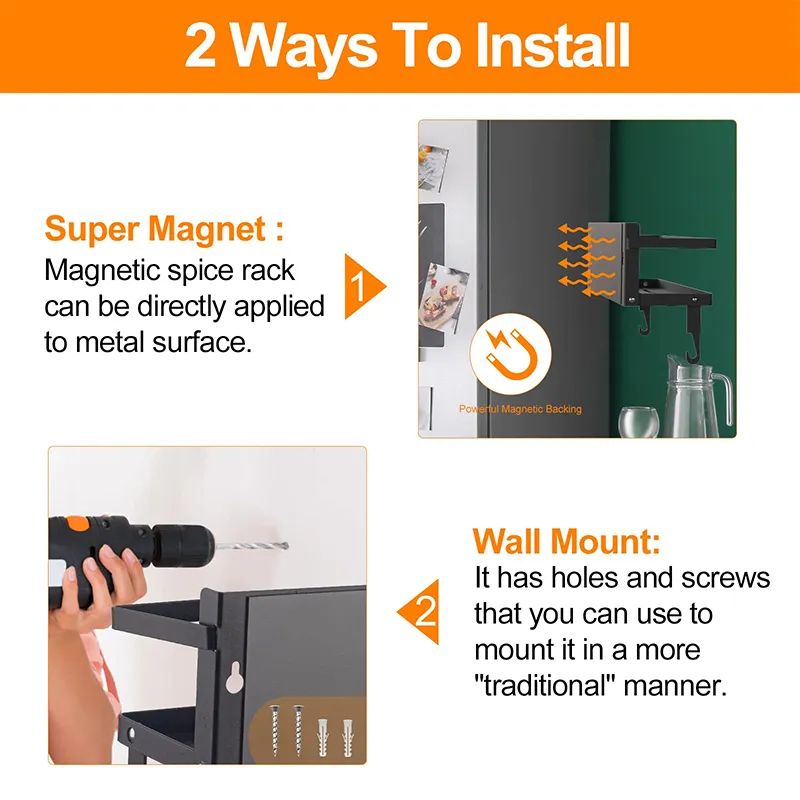 2 Ways To Install

Super Magnet :
Magnetic spice rack can be directly applied to metal surface.

1

Powerful Magnetic Backing

Wall Mount:
It has holes and screws that you can use to mount it in a more "traditional" manner.

2