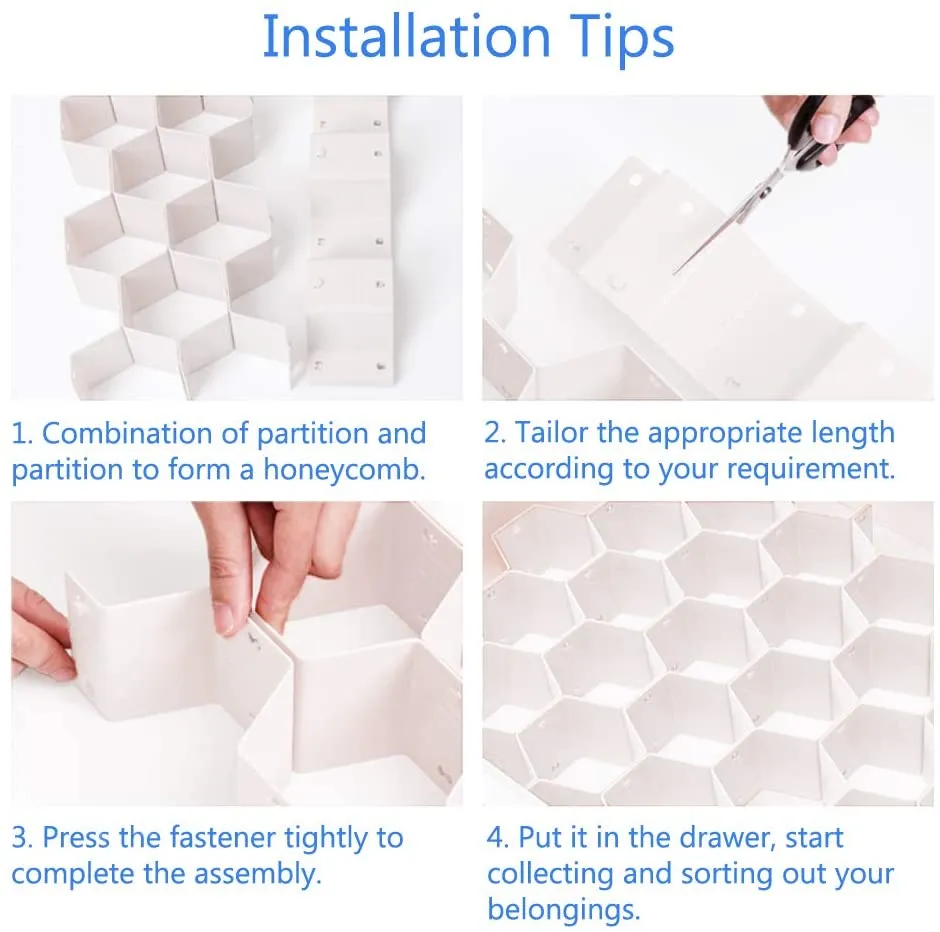 Installation Tips

1. Combination of partition and partition to form a honeycomb.

2. Tailor the appropriate length according to your requirement.

3. Press the fastener tightly to complete the assembly.

4. Put it in the drawer, start collecting and sorting out your belongings.