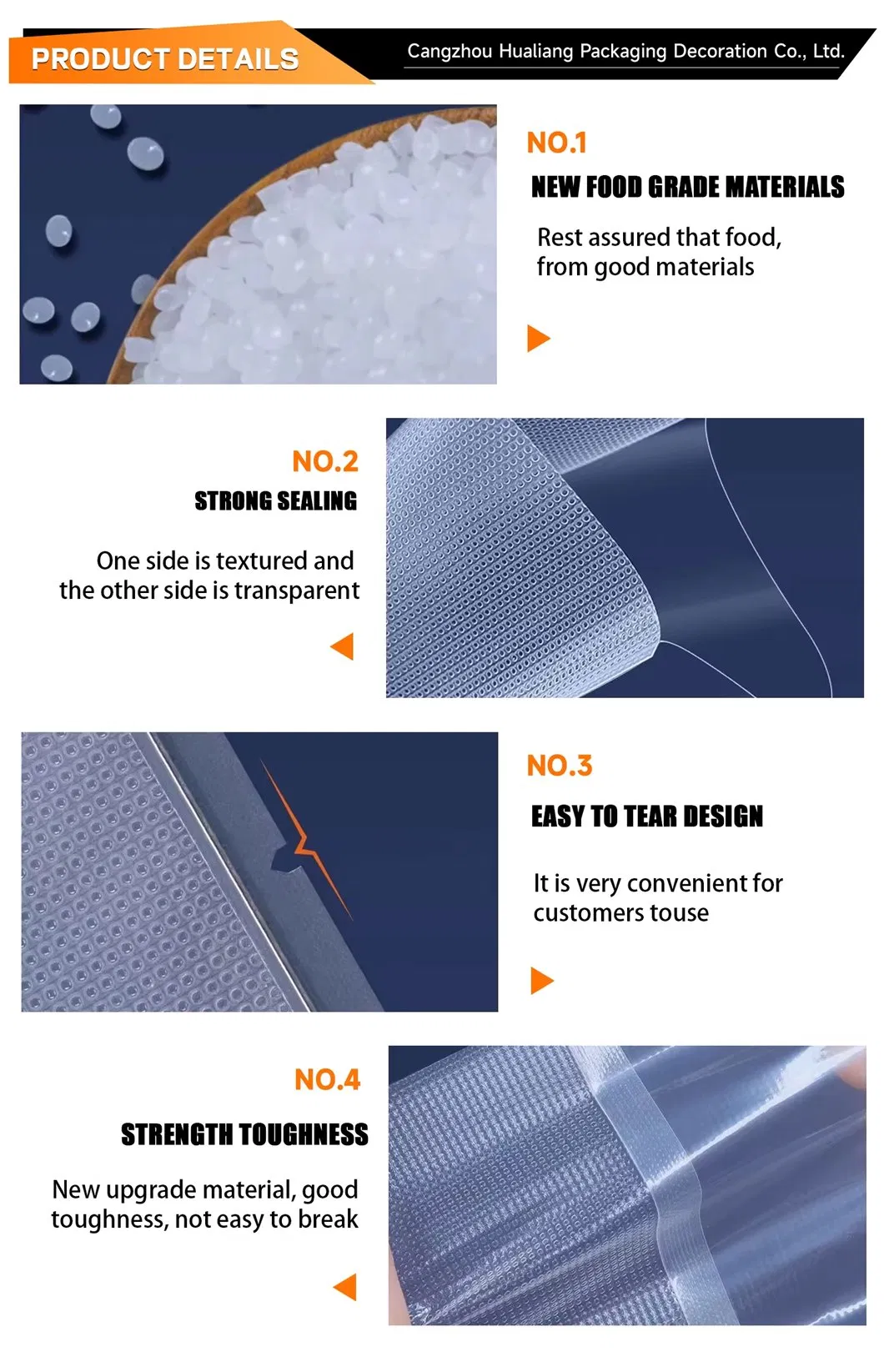 PRODUCT DETAILS

Cangzhou Hualiang Packaging Decoration Co., Ltd.

NO.1

NEW FOOD GRADE MATERIALS

Rest assured that food, from good materials

NO.2

STRONG SEALING

One side is textured and the other side is transparent

NO.3

EASY TO TEAR DESIGN

It is very convenient for customers touse

NO.4

STRENGTH TOUGHNESS

New upgrade material, good toughness, not easy to break