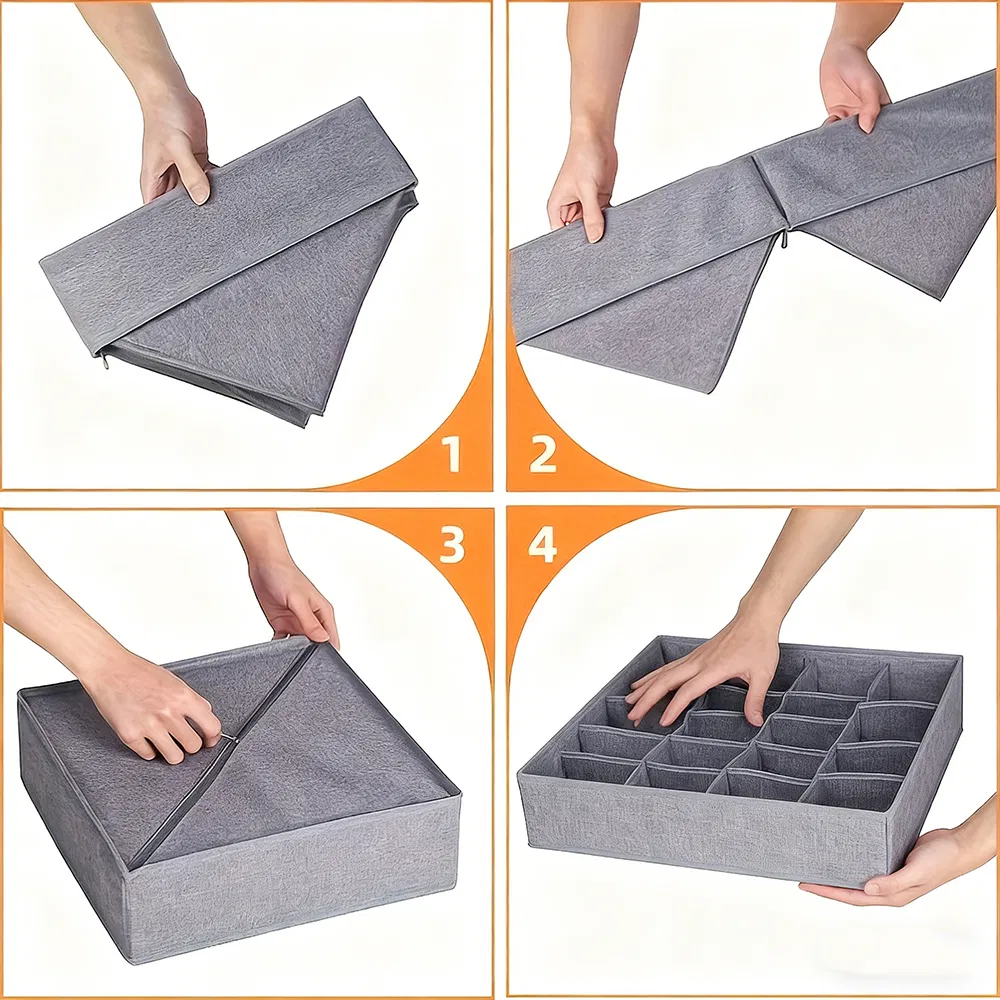 1
2
3
4