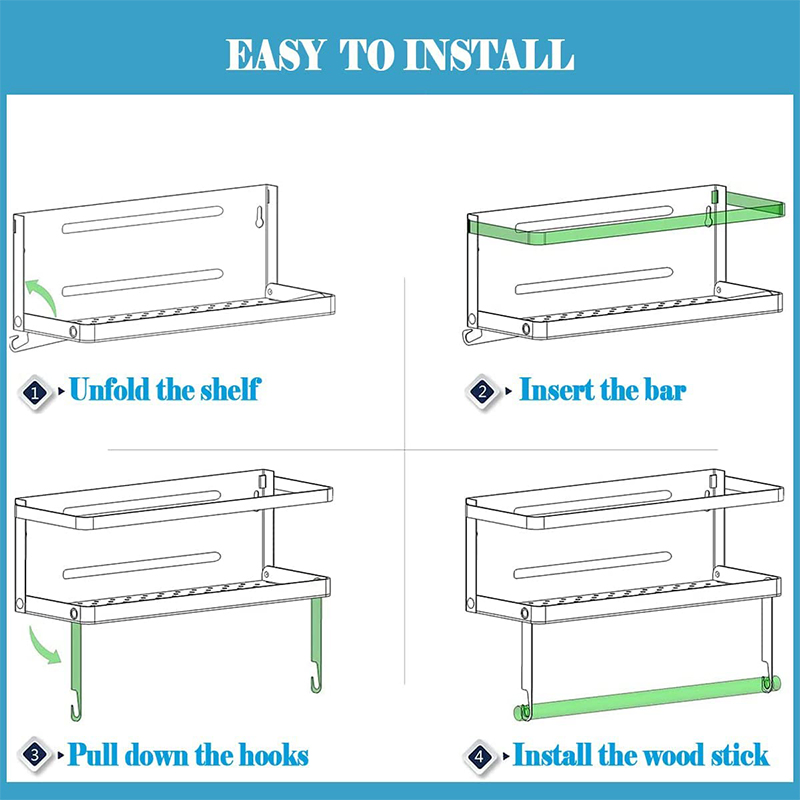 EASY TO INSTALL

1 Unfold the shelf

2 Insert the bar

3 Pull down the hooks

4 Install the wood stick