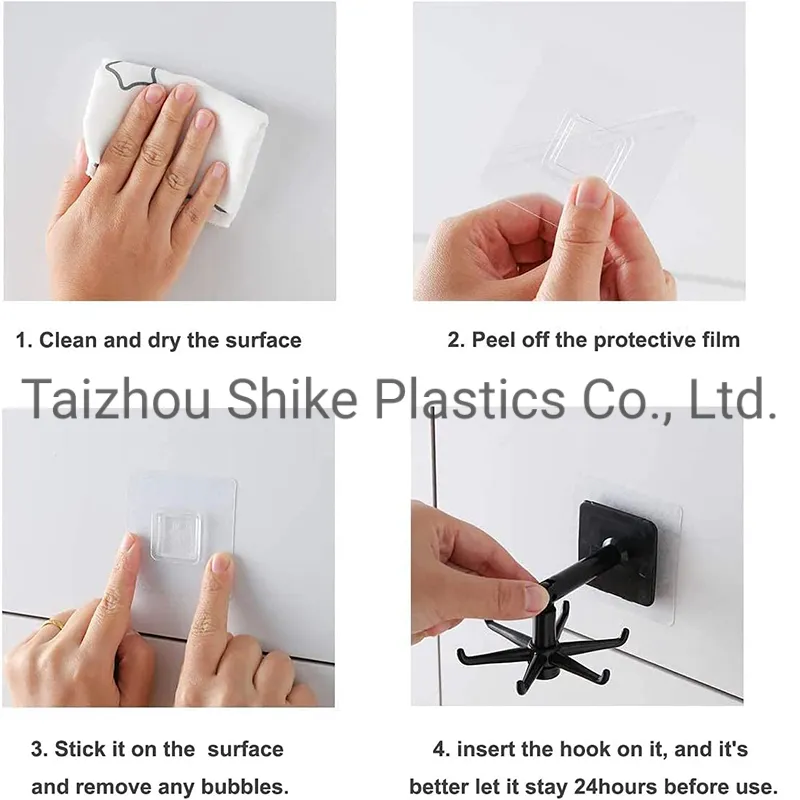 1. Clean and dry the surface

2. Peel off the protective film

Taizhou Shike Plastics Co., Ltd.

3. Stick it on the surface and remove any bubbles.

4. insert the hook on it, and it's better let it stay 24hours before use.