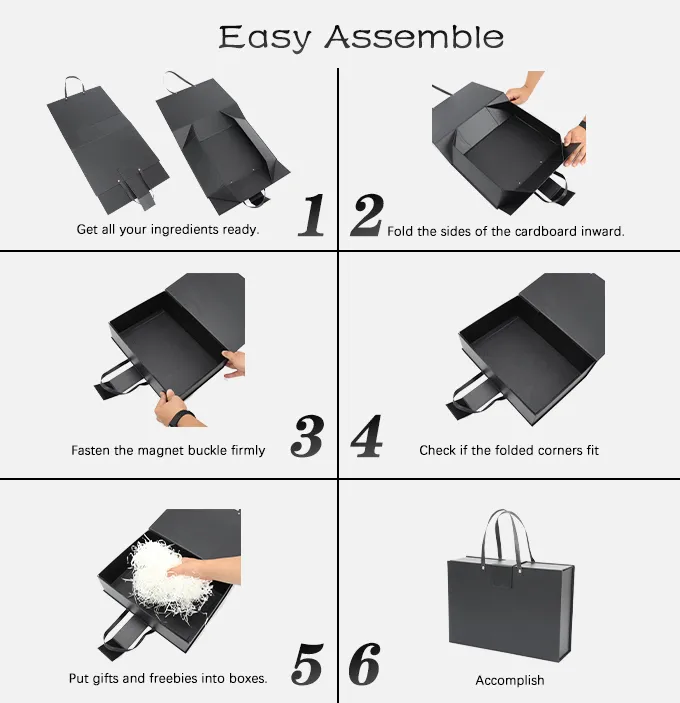 Easy Assemble

Get all your ingredients ready.

1

2

Fold the sides of the cardboard inward.

Fasten the magnet buckle firmly

3

4

Check if the folded corners fit

Put gifts and freebies into boxes.

5

6

Accomplish