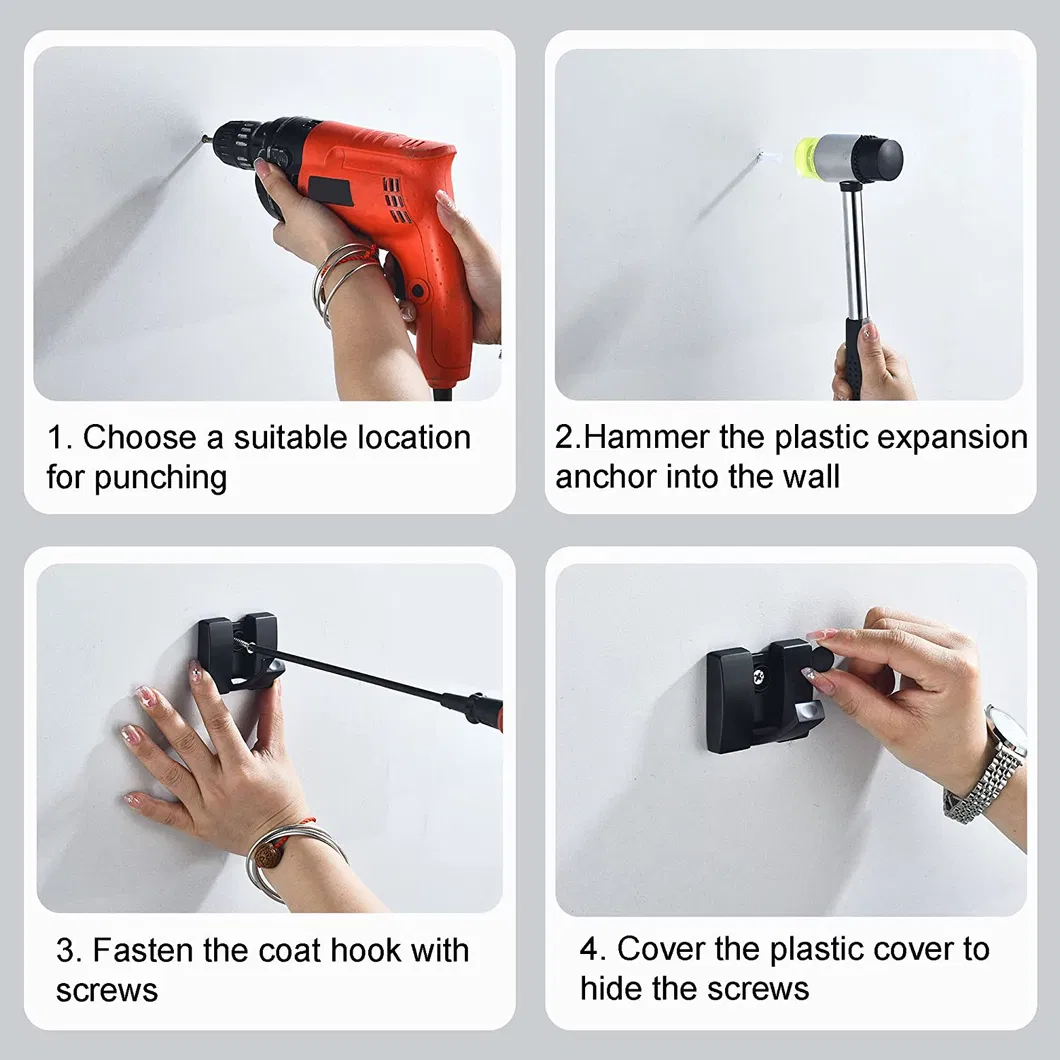 1. Choose a suitable location for punching

2.Hammer the plastic expansion anchor into the wall

3. Fasten the coat hook with screws

4. Cover the plastic cover to hide the screws