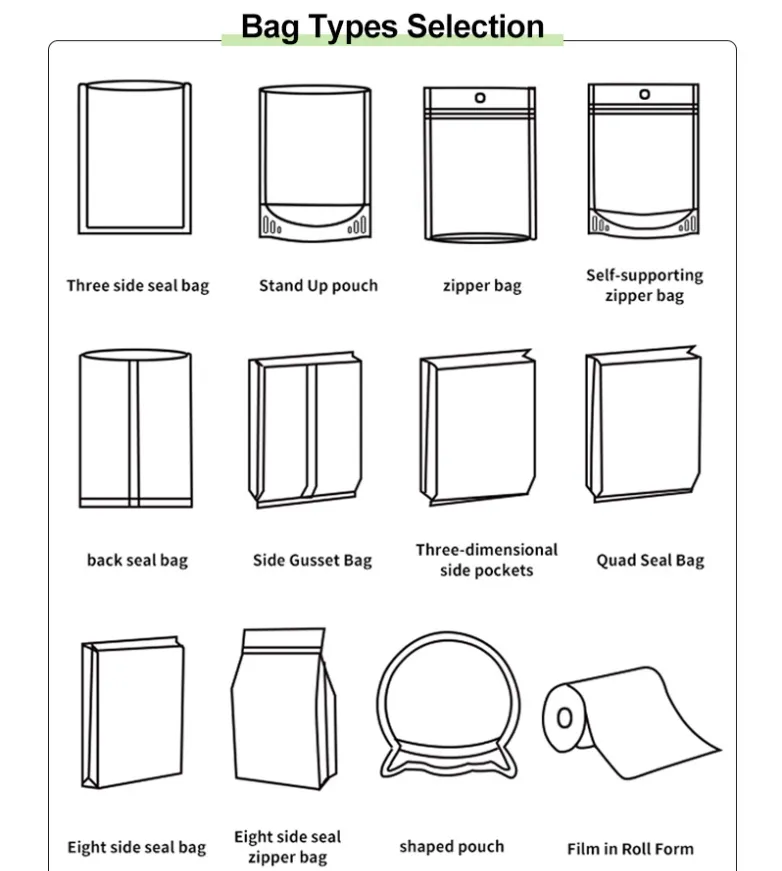 Bag Types Selection

Three side seal bag

Stand Up pouch

zipper bag

Self-supporting zipper bag

back seal bag

Side Gusset Bag

Three-dimensional side pockets

Quad Seal Bag

Eight side seal bag

Eight side seal zipper bag

shaped pouch

Film in Roll Form