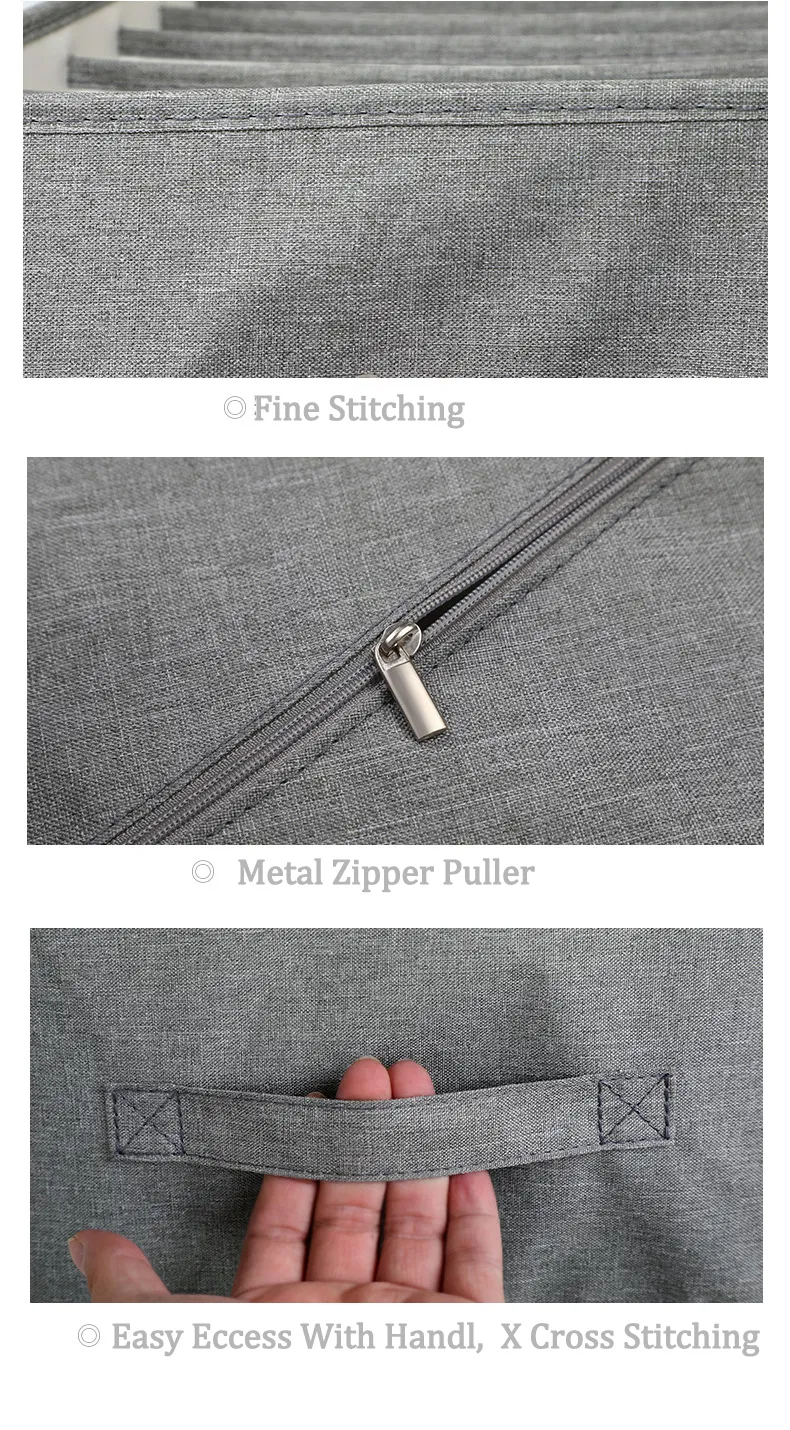 ◎ Fine Stitching

◎ Metal Zipper Puller

◎ Easy Eccess With Handl, X Cross Stitching