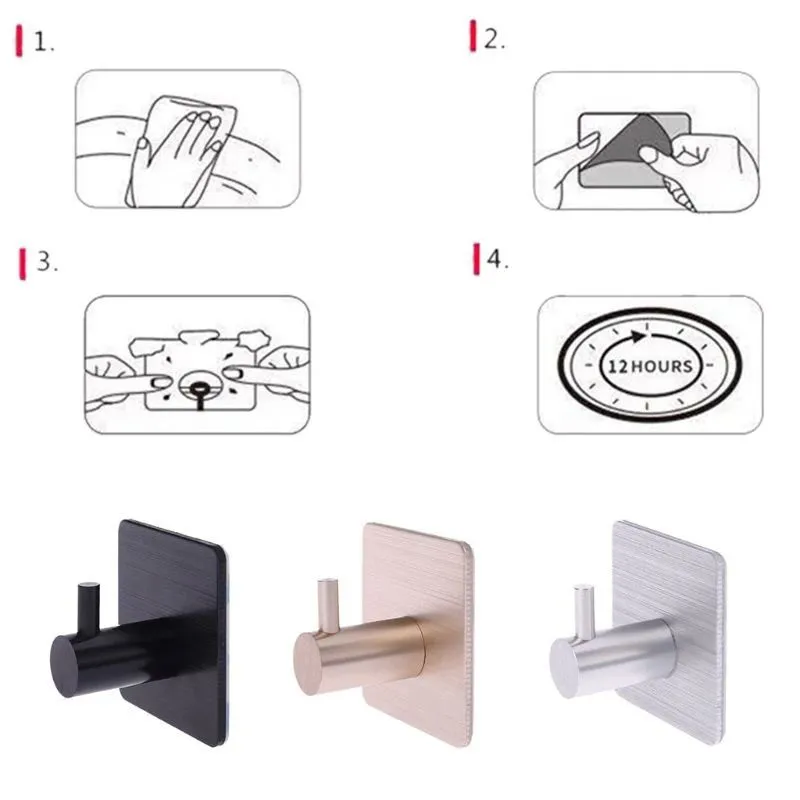 1.

2.

3.

4.

12 HOURS