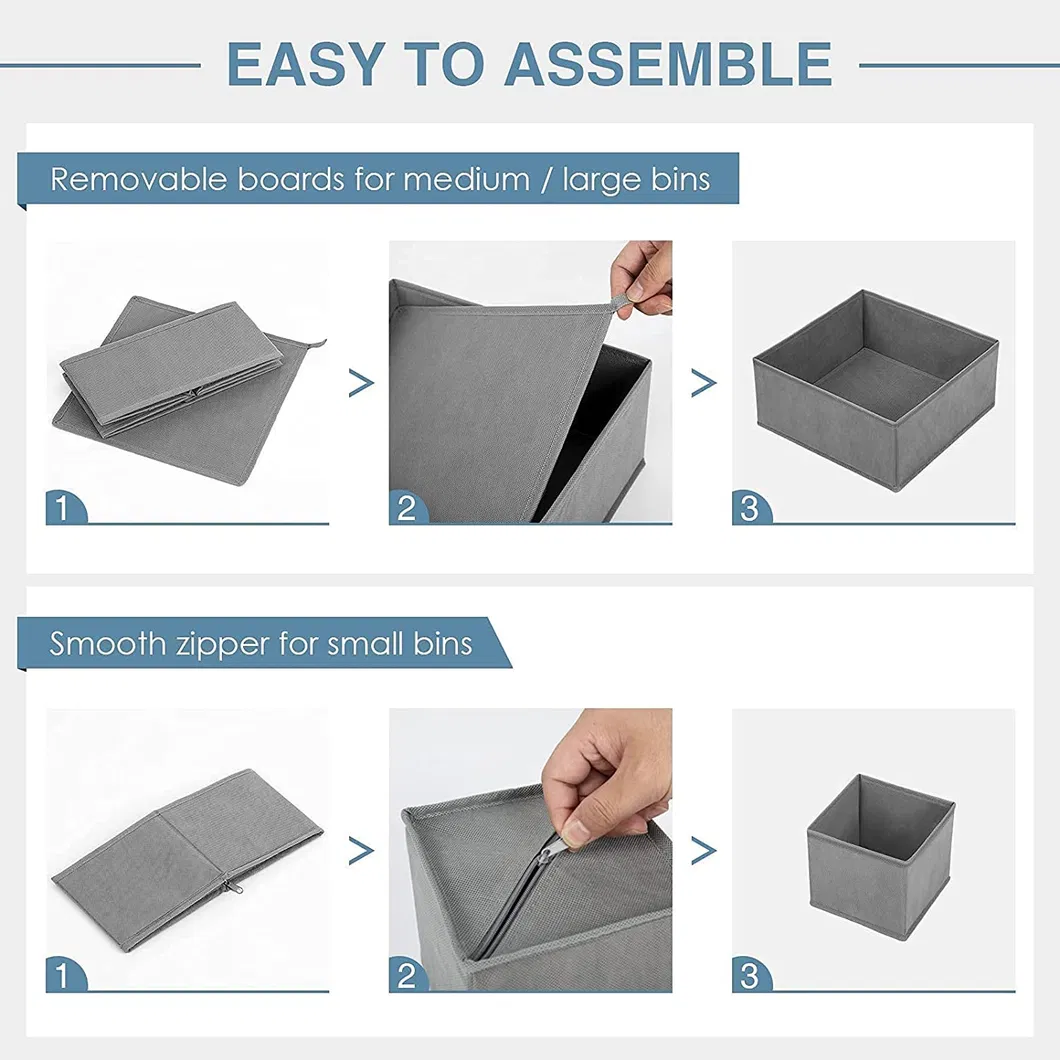 EASY TO ASSEMBLE

Removable boards for medium / large bins

1 > 2 > 3

Smooth zipper for small bins

1 > 2 > 3