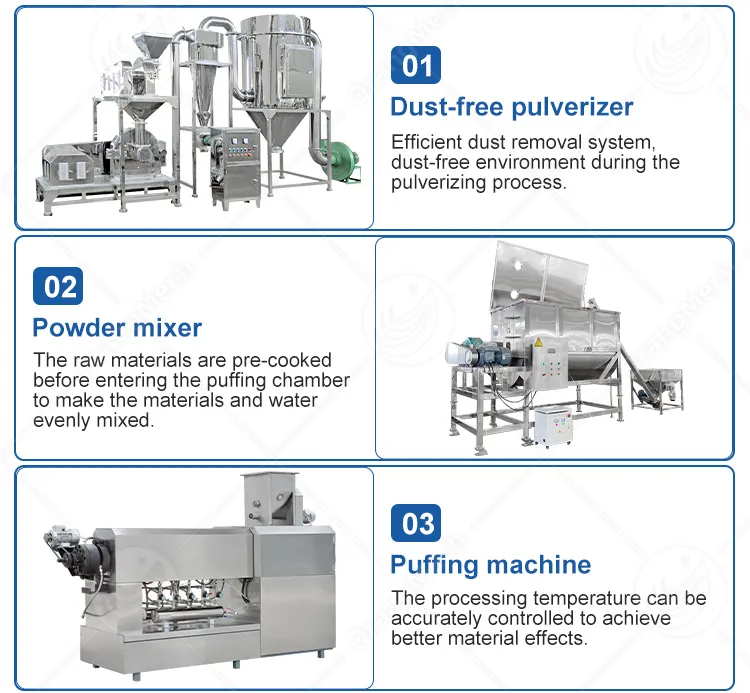 01
Dust-free pulverizer
Efficient dust removal system, dust-free environment during the pulverizing process.

02
Powder mixer
The raw materials are pre-cooked before entering the puffing chamber to make the materials and water evenly mixed.

03
Puffing machine
The processing temperature can be accurately controlled to achieve better material effects.