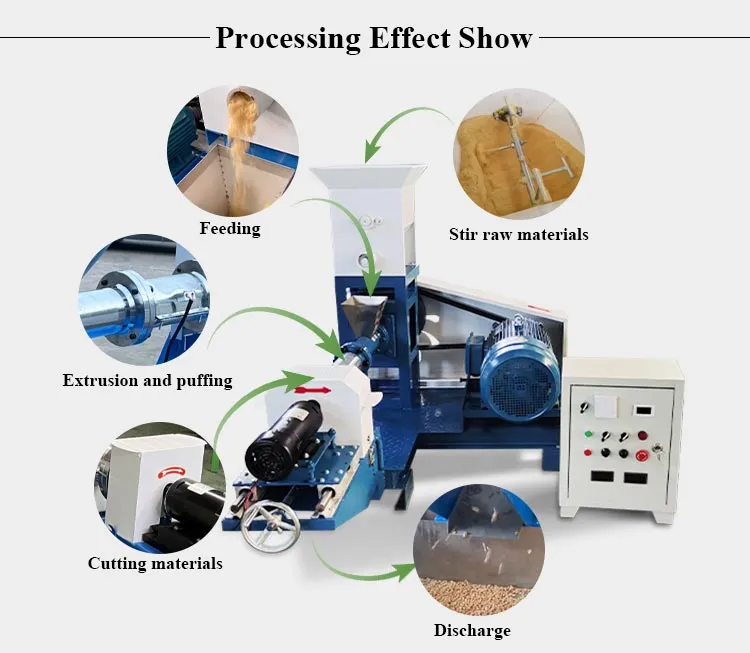 Processing Effect Show

Feeding

Stir raw materials

Extrusion and puffing

Cutting materials

Discharge