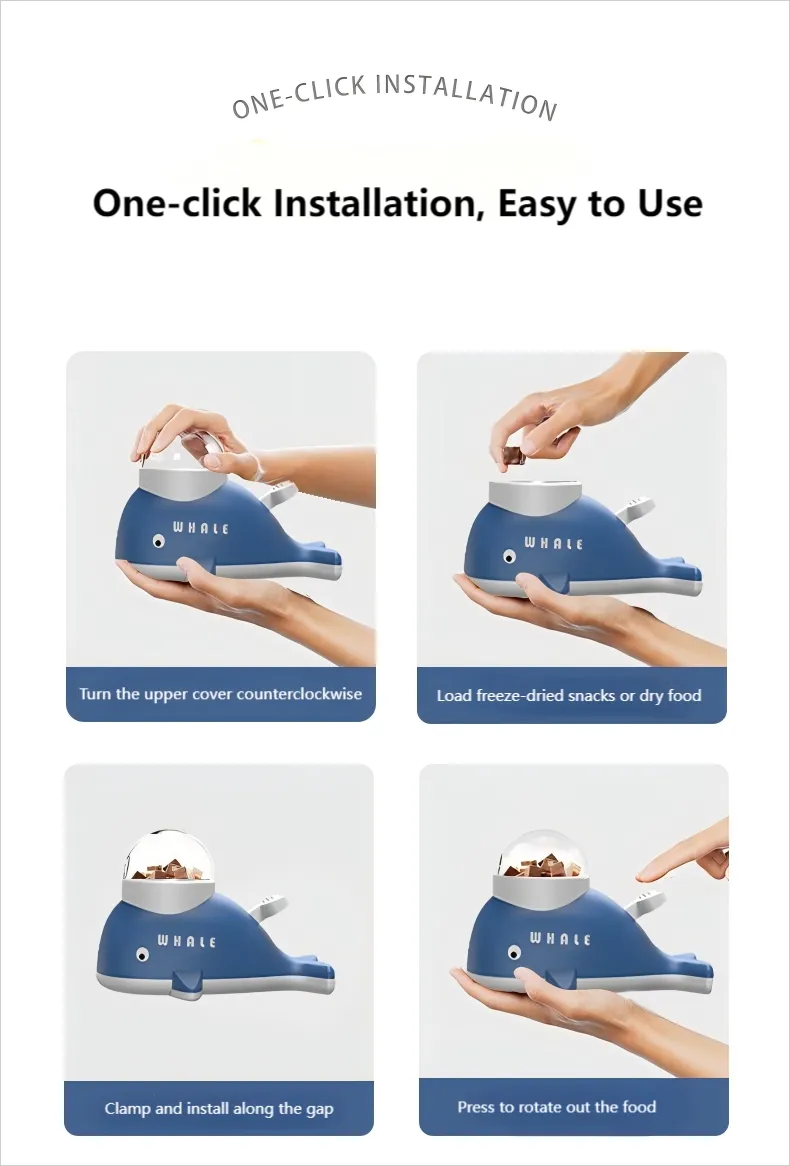 ONE-CLICK INSTALLATION

One-click Installation, Easy to Use

WHALE

Turn the upper cover counterclockwise

WHALE

Load freeze-dried snacks or dry food

WHALE

Clamp and install along the gap

WHALE

Press to rotate out the food