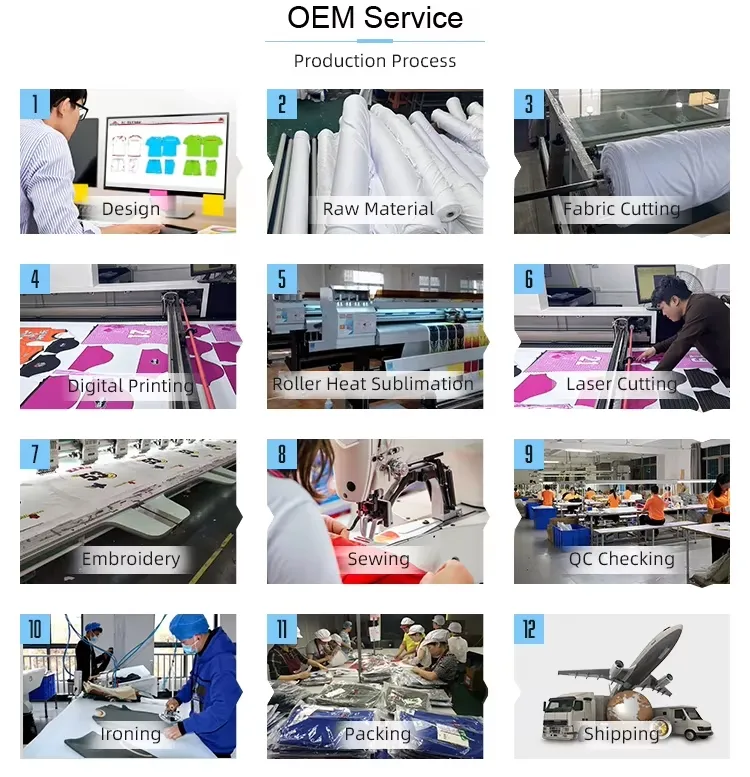 OEM Service

Production Process

1 Design

2 Raw Material

3 Fabric Cutting

4 Digital Printing

5 Roller Heat Sublimation

6 Laser Cutting

7 Embroidery

8 Sewing

9 QC Checking

10 Ironing

11 Packing

12 Shipping